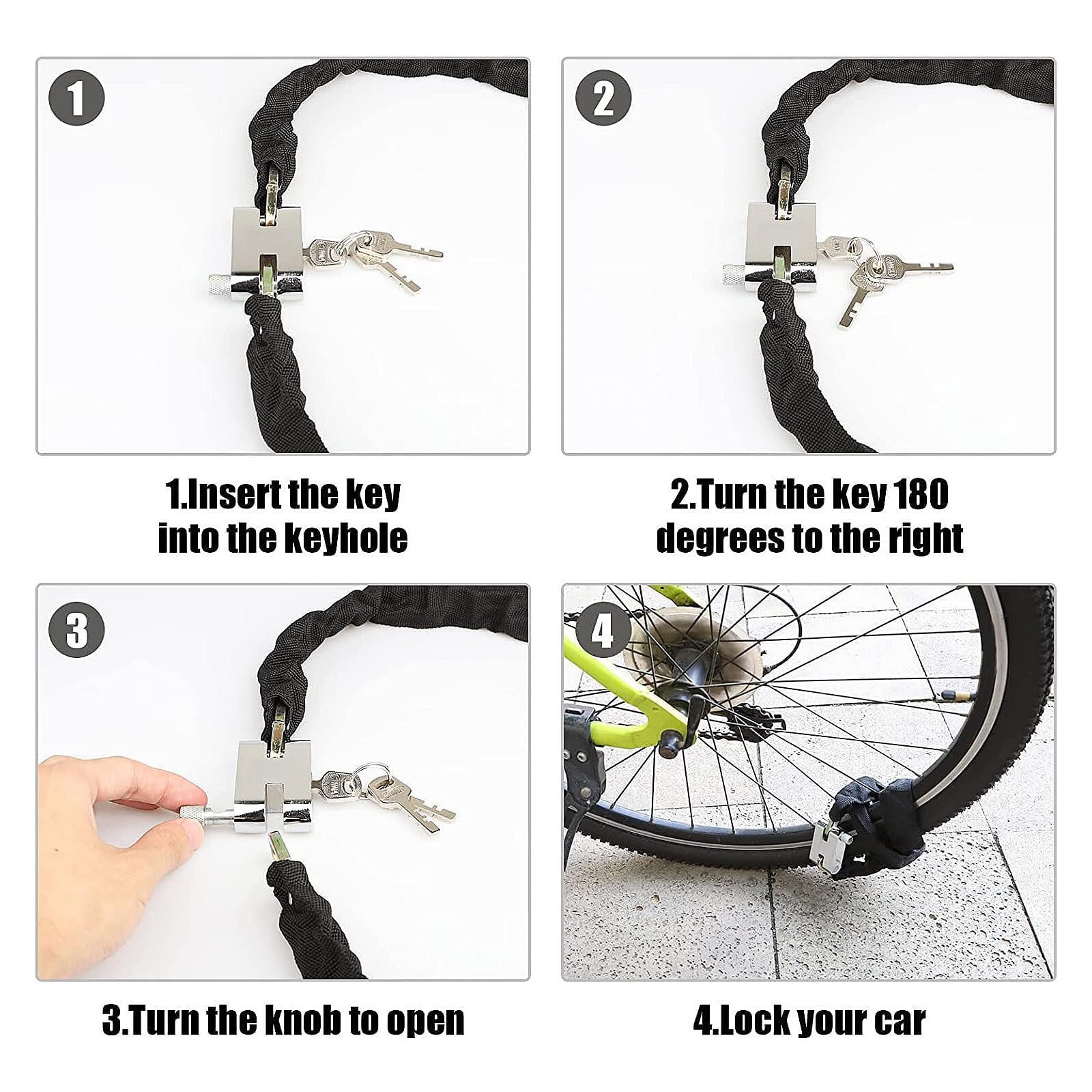 1

1.Insert the key into the keyhole

2

2.Turn the key 180 degrees to the right

3

3.Turn the knob to open

4

4.Lock your car