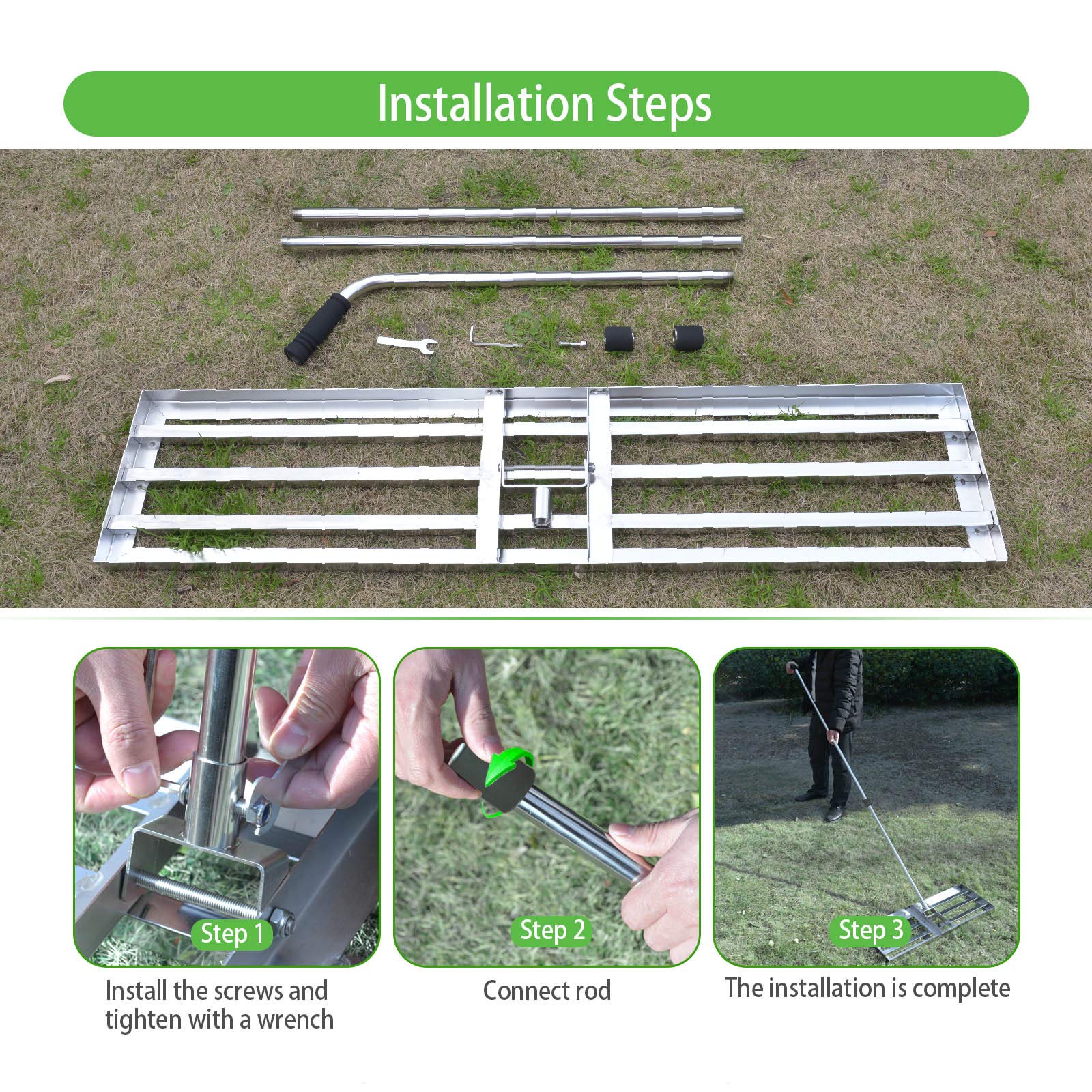 Installation Steps

Step 1

Install the screws and tighten with a wrench

Step 2

Connect rod

Step 3

The installation is complete