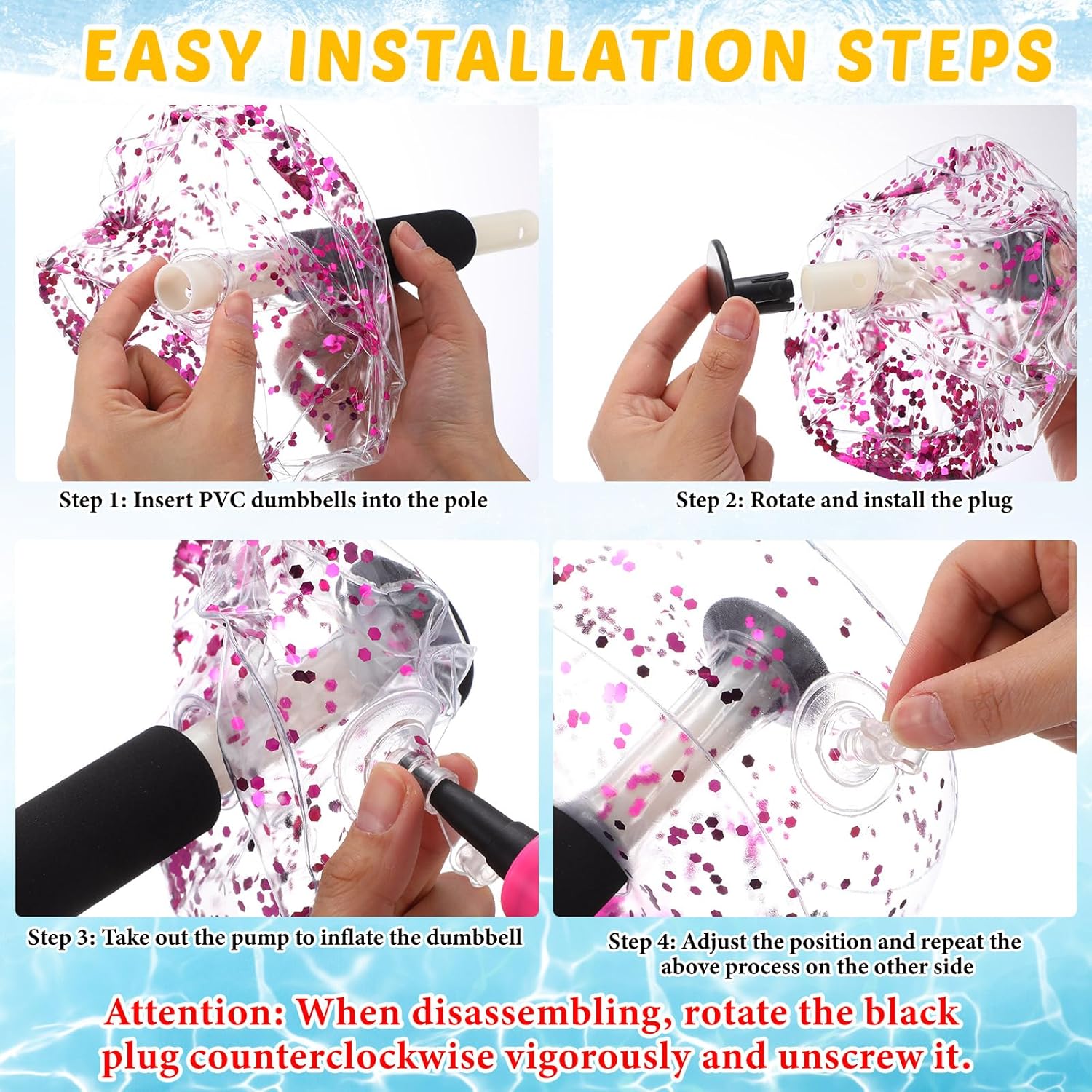 EASY INSTALLATION STEPS

Step 1: Insert PVC dumbbells into the pole

Step 2: Rotate and install the plug

Step 3: Take out the pump to inflate the dumbbell

Step 4: Adjust the position and repeat the above process on the other side

Attention: When disassembling, rotate the black plug counterclockwise vigorously and unscrew it.