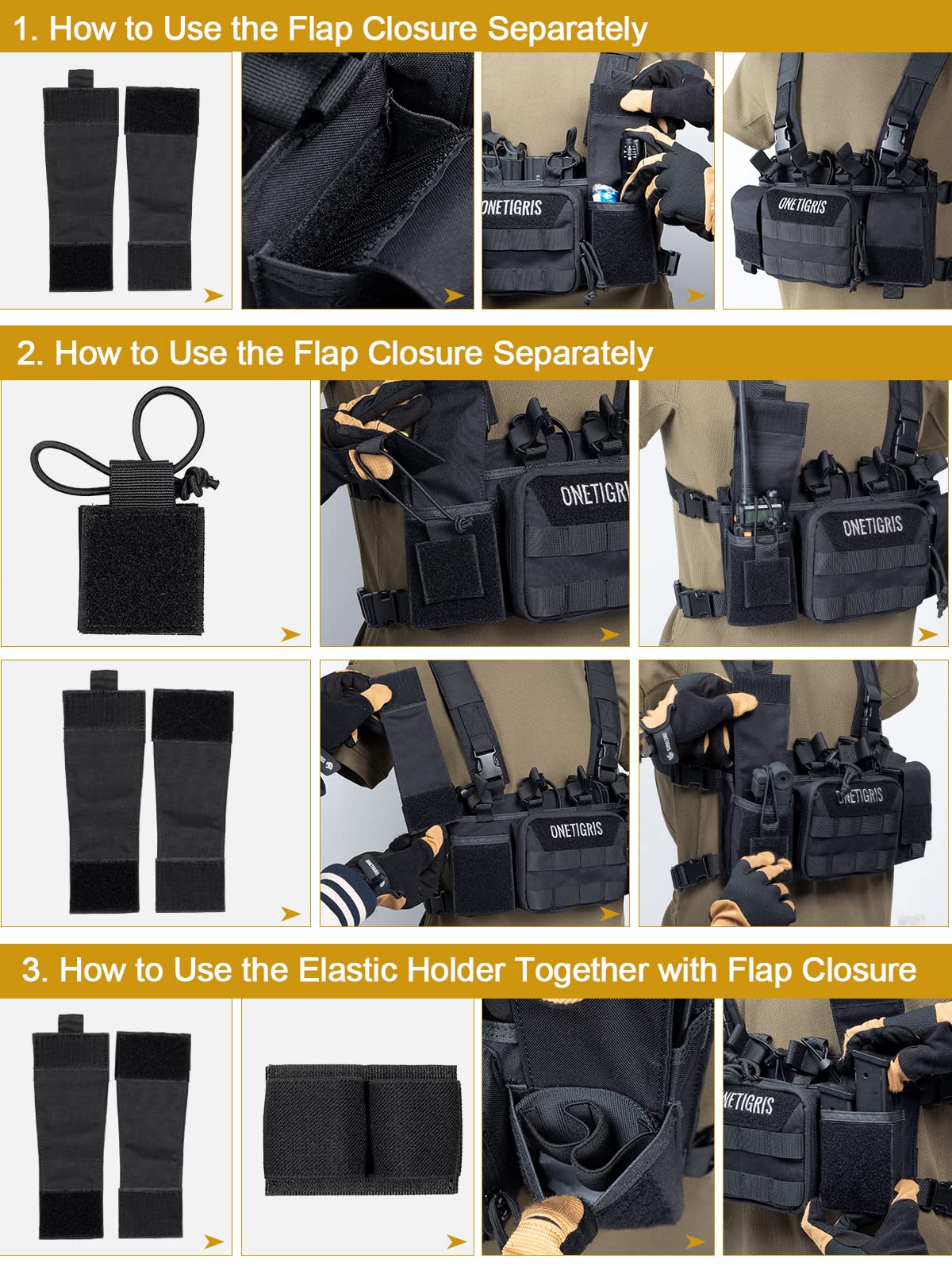 1. How to Use the Flap Closure Separately

ONETIGRIS

ONETIGRIS

2. How to Use the Flap Closure Separately

ONETIGRI

ONETIGRIS

ONETIGRIS

ONETIGRIS

3. How to Use the Elastic Holder Together with Flap Closure

NETIGRIS