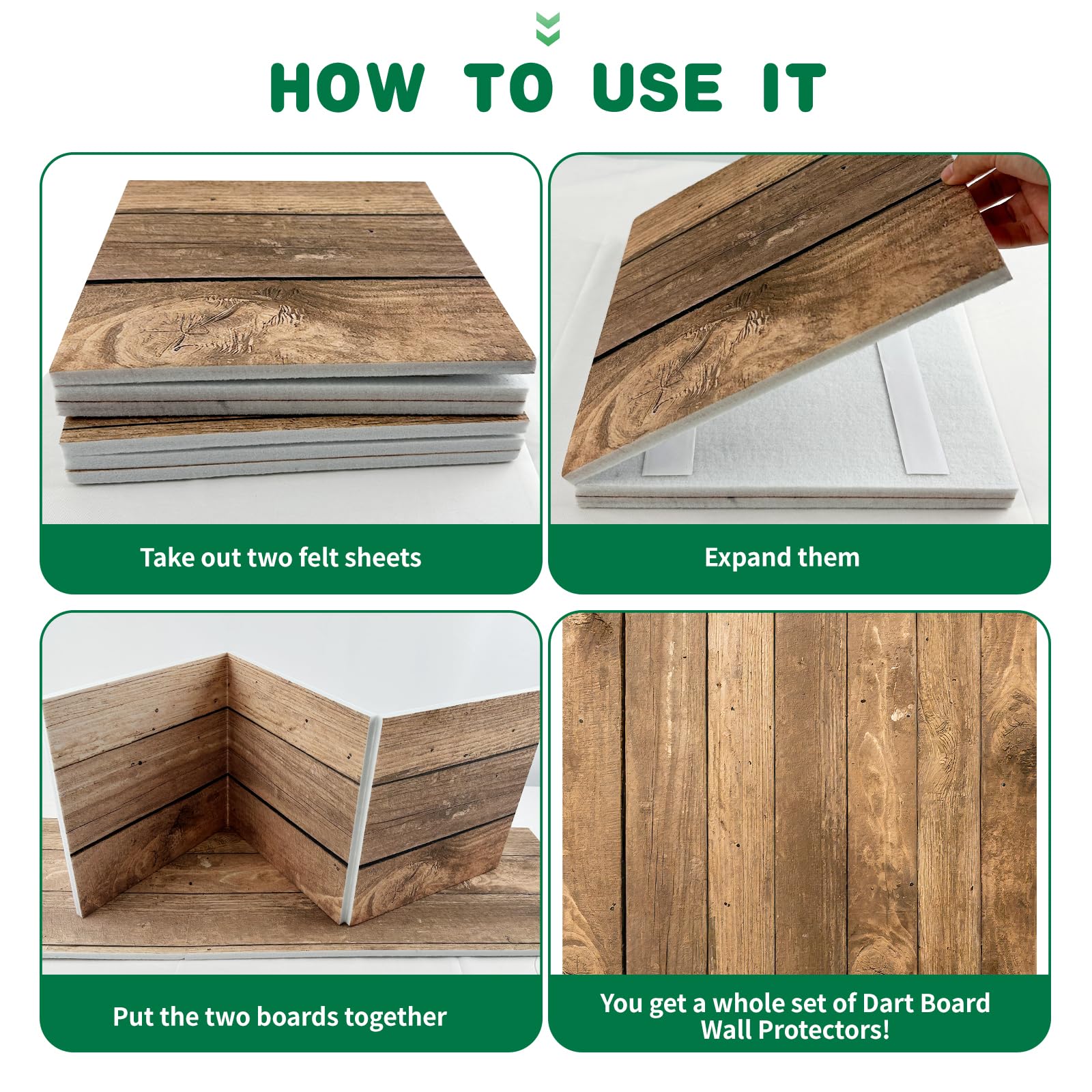 HOW TO USE IT

Take out two felt sheets

Expand them

Put the two boards together

You get a whole set of Dart Board Wall Protectors!