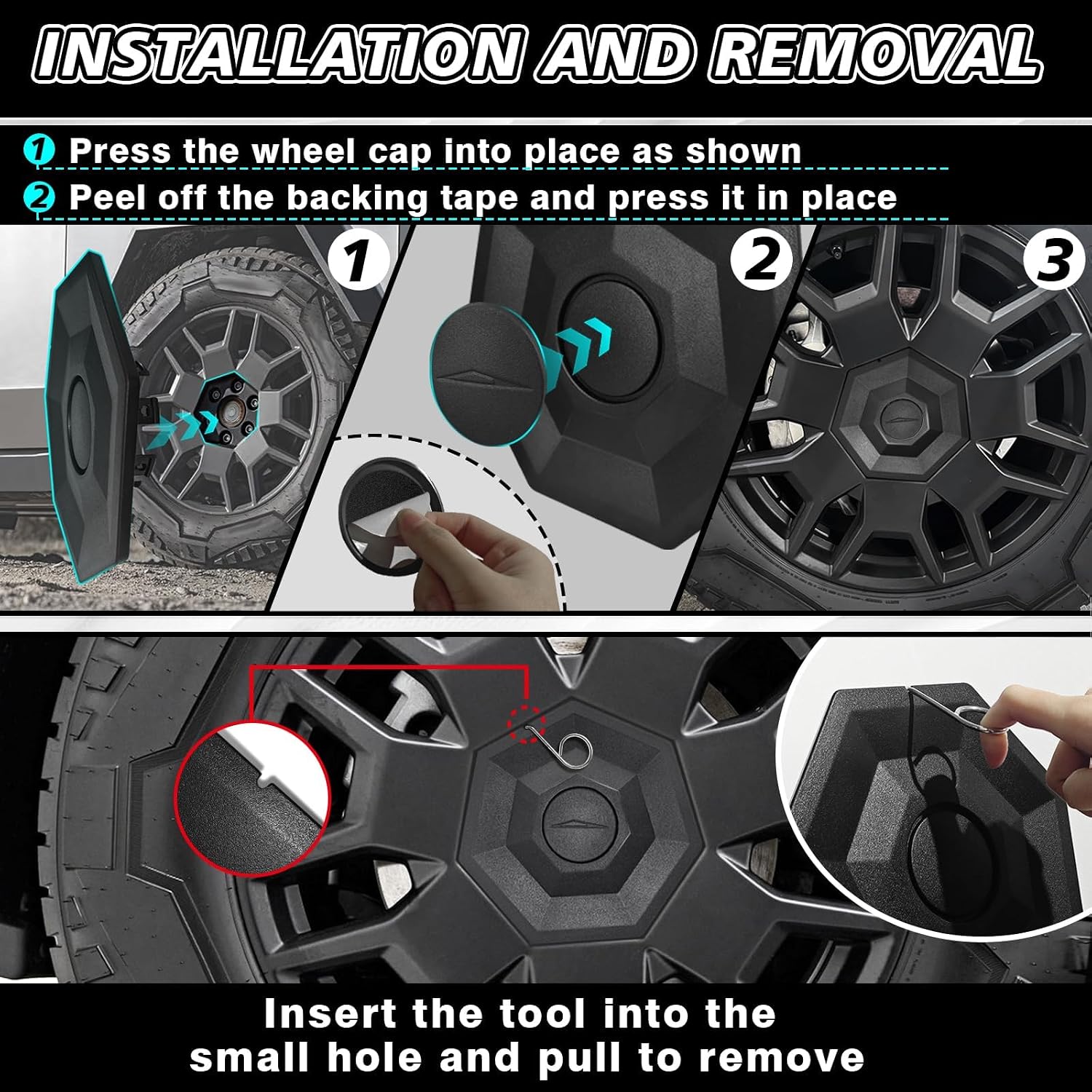 INSTALLATION AND REMOVAL

1 Press the wheel cap into place as shown

2 Peel off the backing tape and press it in place

1

2

3

Insert the tool into the small hole and pull to remove