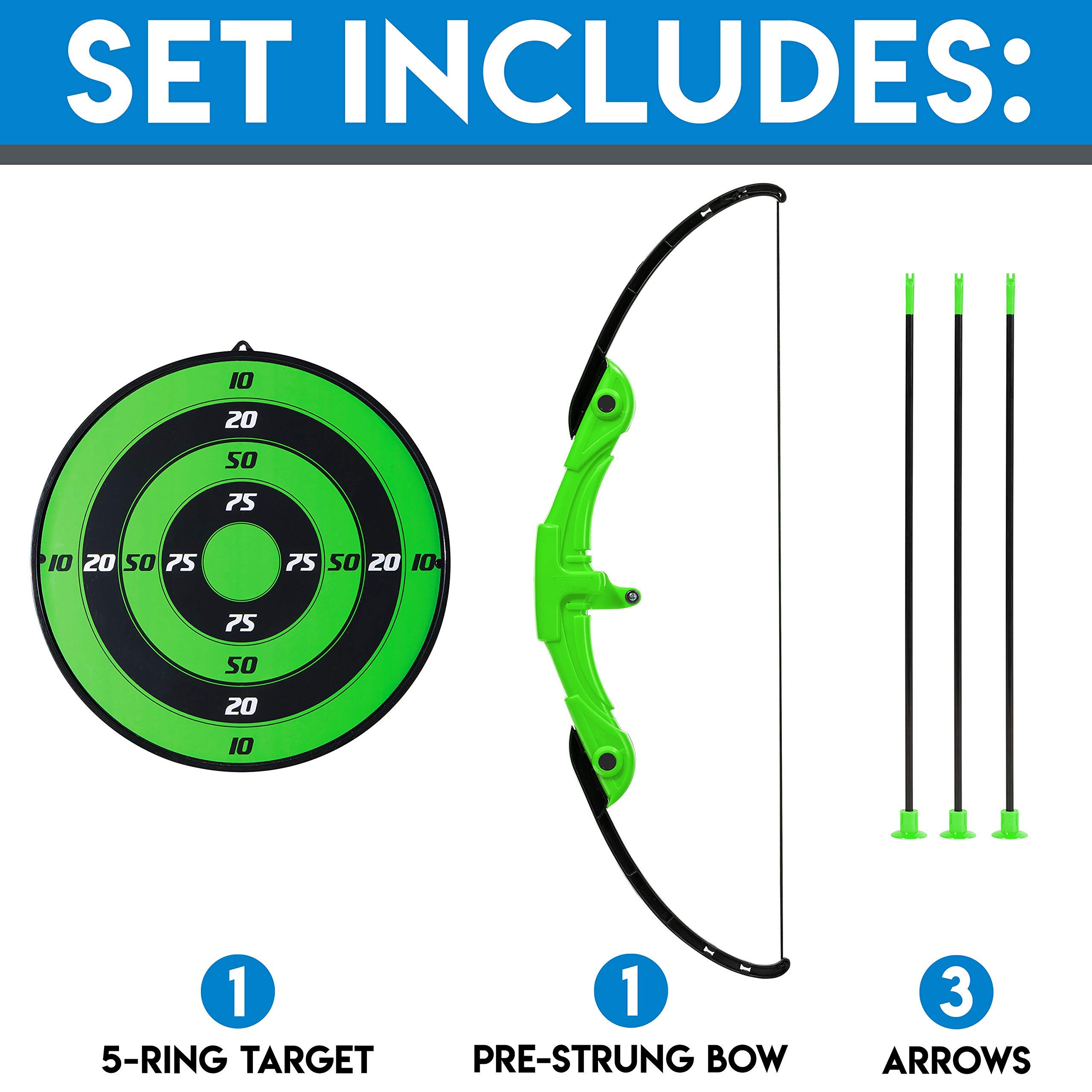 SET INCLUDES:

10
20
50
75
10 20 50 75 75 50 20 10
75
50
20
10

1
5-RING TARGET

1
PRE-STRUNG BOW

3
ARROWS