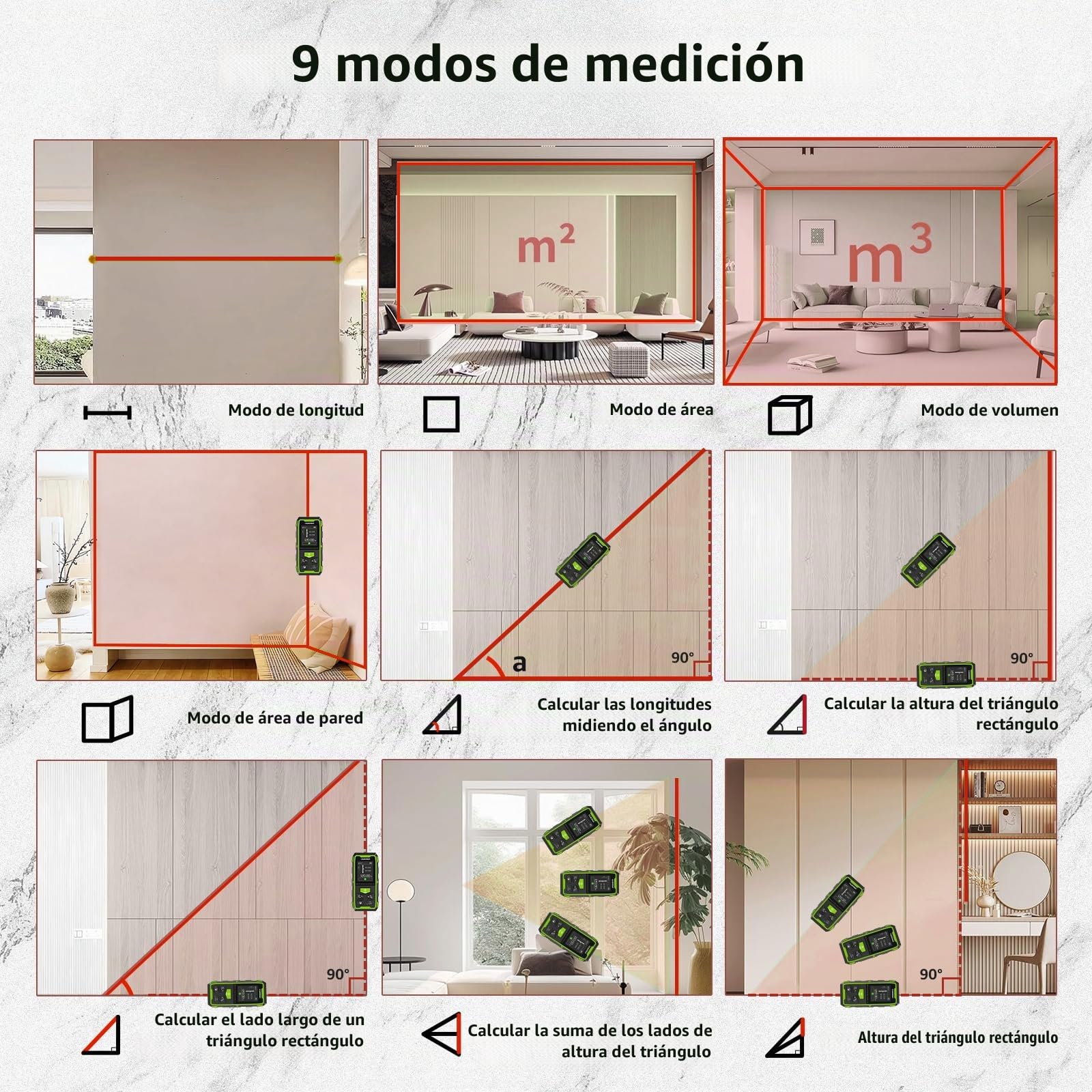 9 modos de medición

$m^2$

$m^3$

Modo de longitud

Modo de área

Modo de volumen

a

90°

90°

Modo de área de pared

Calcular las longitudes midiendo el ángulo

Calcular la altura del triángulo rectángulo

90°

90°

Calcular el lado largo de un triángulo rectángulo

Calcular la suma de los lados de altura del triángulo

Altura del triángulo rectángulo