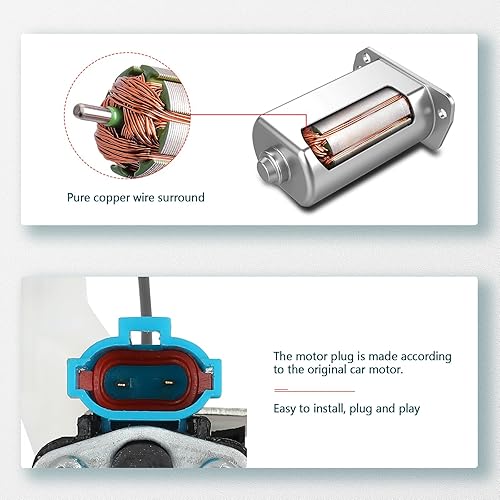 Pure copper wire surround

The motor plug is made according to the original car motor.

Easy to install, plug and play