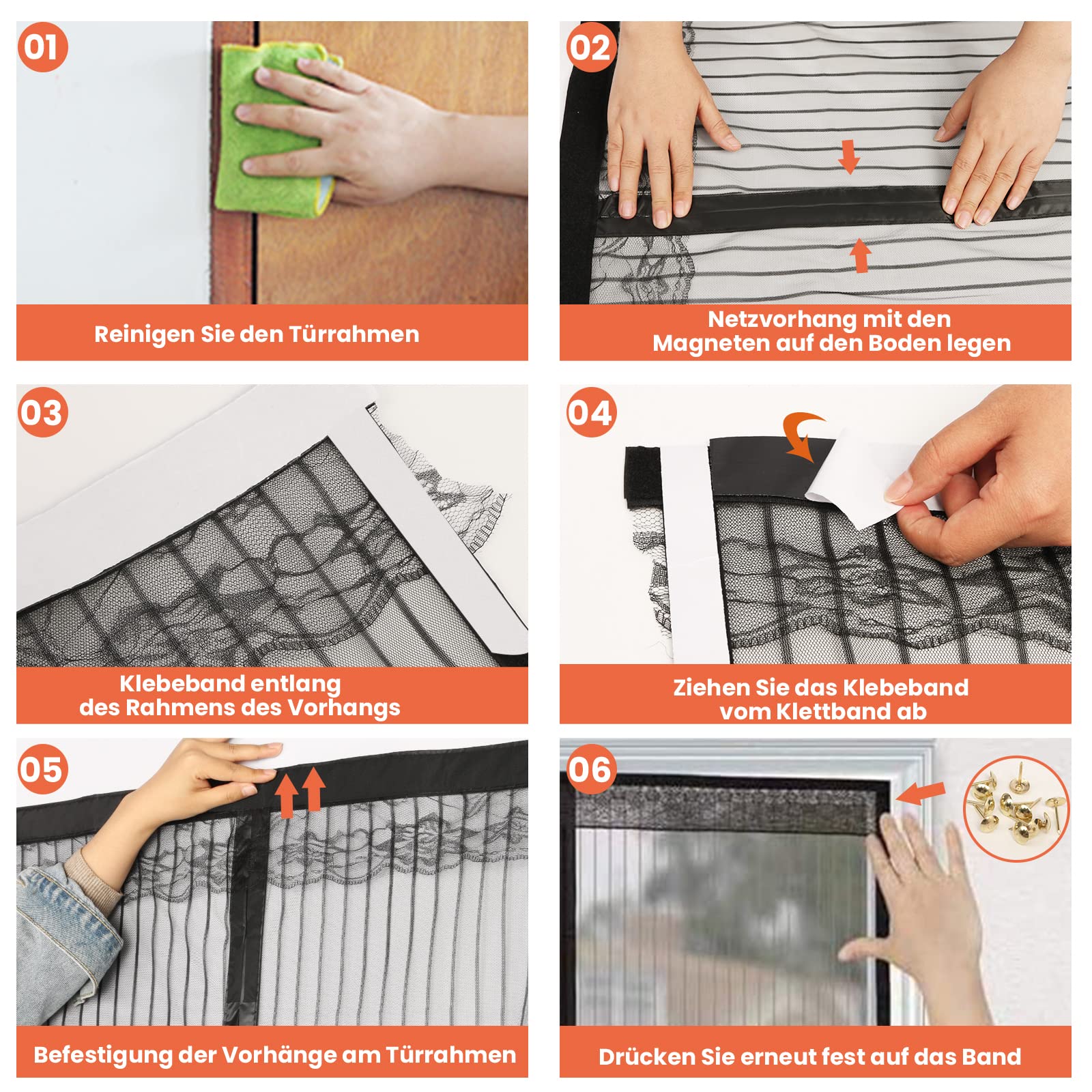 01

Reinigen Sie den Türrahmen

02

Netzvorhang mit den Magneten auf den Boden legen

03

Klebeband entlang des Rahmens des Vorhangs

04

Ziehen Sie das Klebeband vom Klettband ab

05

Befestigung der Vorhänge am Türrahmen

06

Drücken Sie erneut fest auf das Band