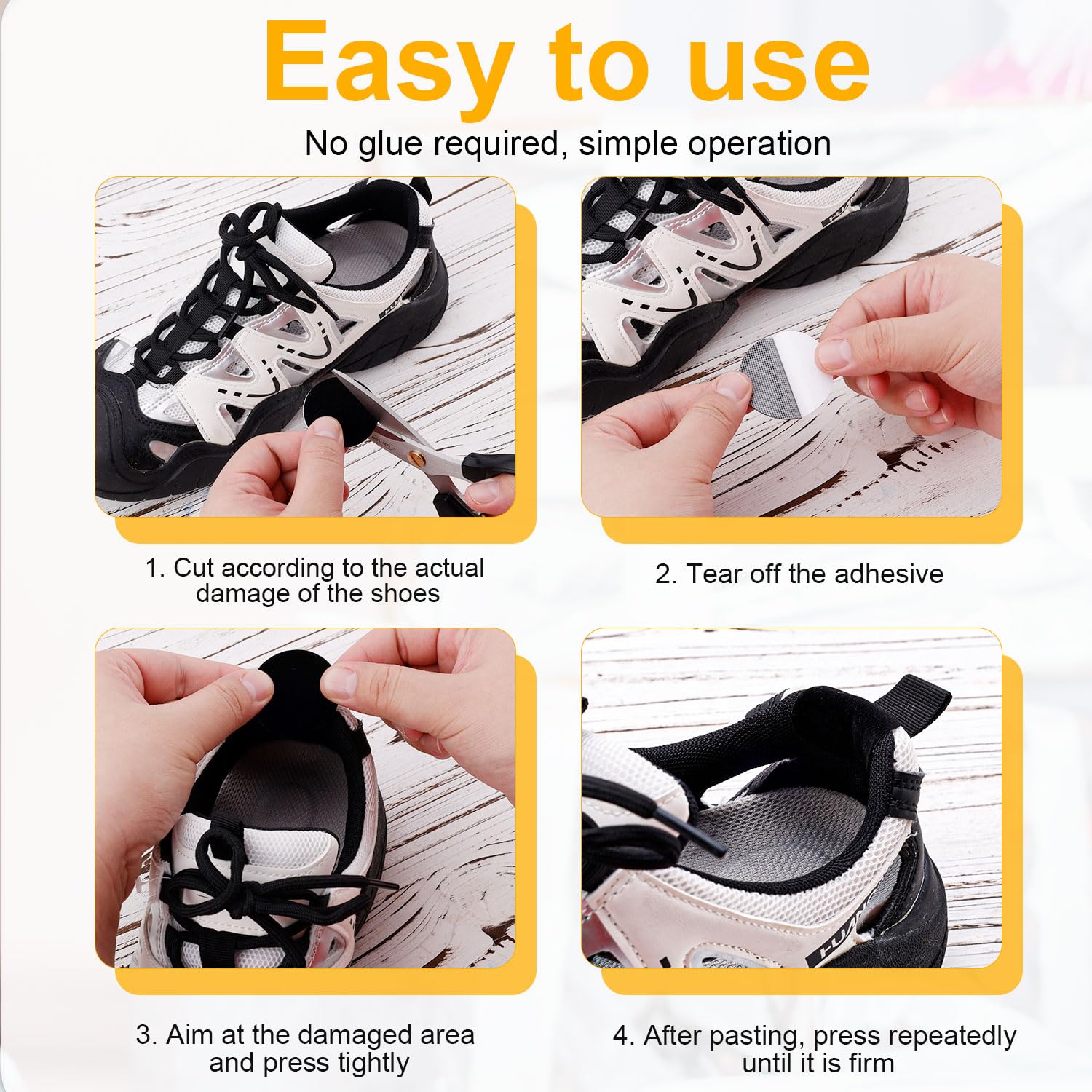 Easy to use

No glue required, simple operation

1. Cut according to the actual damage of the shoes

2. Tear off the adhesive

3. Aim at the damaged area and press tightly

4. After pasting, press repeatedly until it is firm