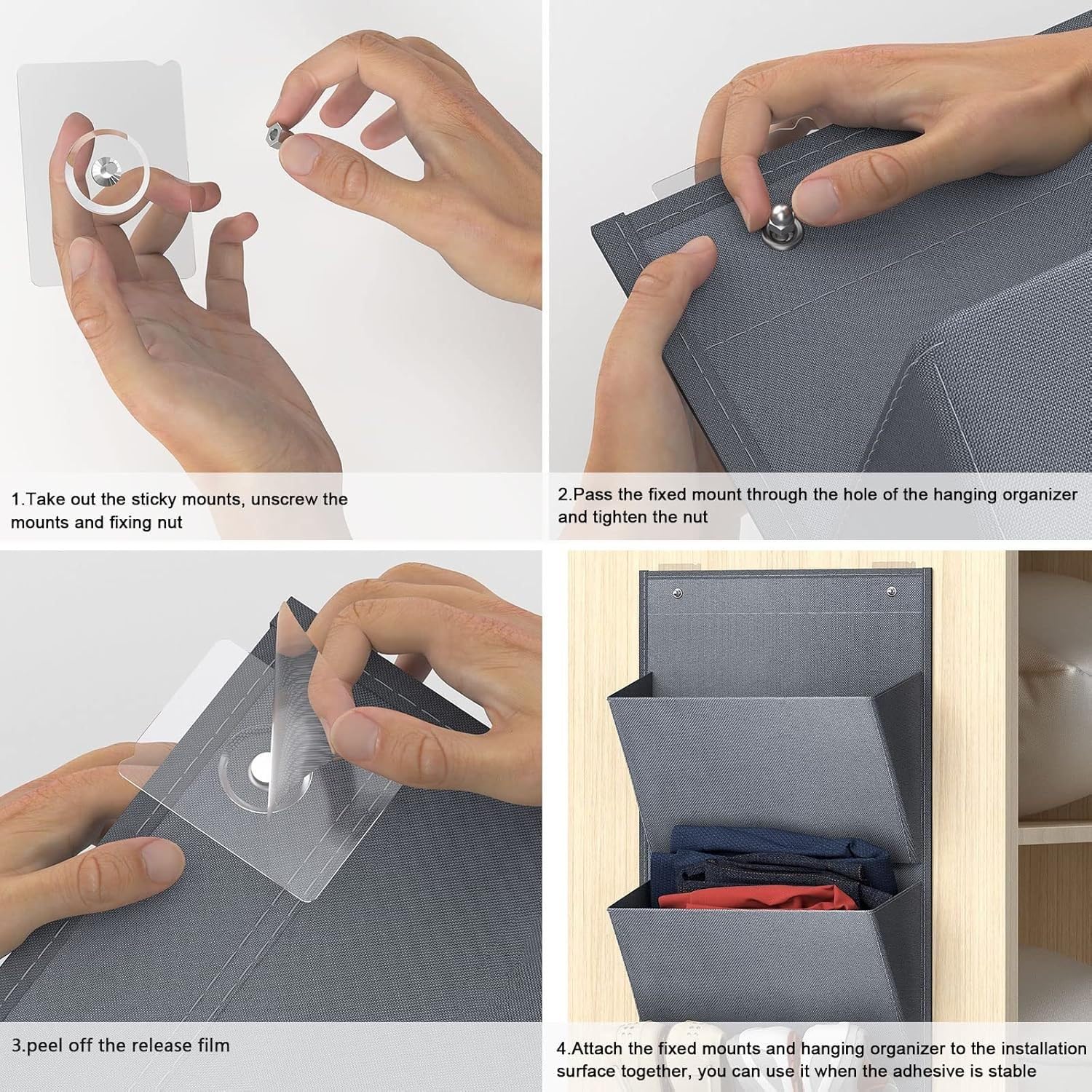 1.Take out the sticky mounts, unscrew the mounts and fixing nut

2.Pass the fixed mount through the hole of the hanging organizer and tighten the nut

3.peel off the release film

4.Attach the fixed mounts and hanging organizer to the installation surface together, you can use it when the adhesive is stable