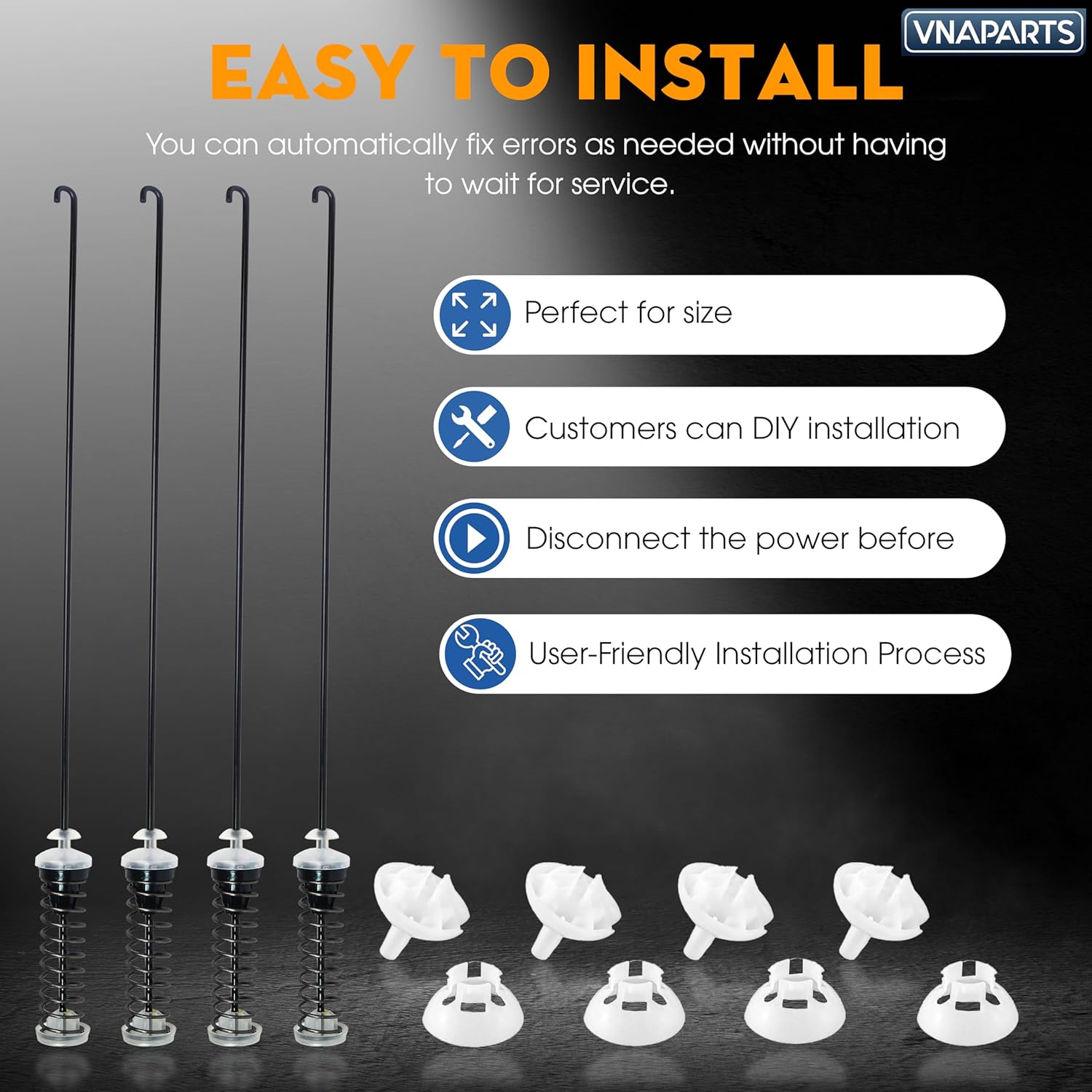 VNAPARTS

EASY TO INSTALL

You can automatically fix errors as needed without having to wait for service.

Perfect for size

Customers can DIY installation

Disconnect the power before

User-Friendly Installation Process