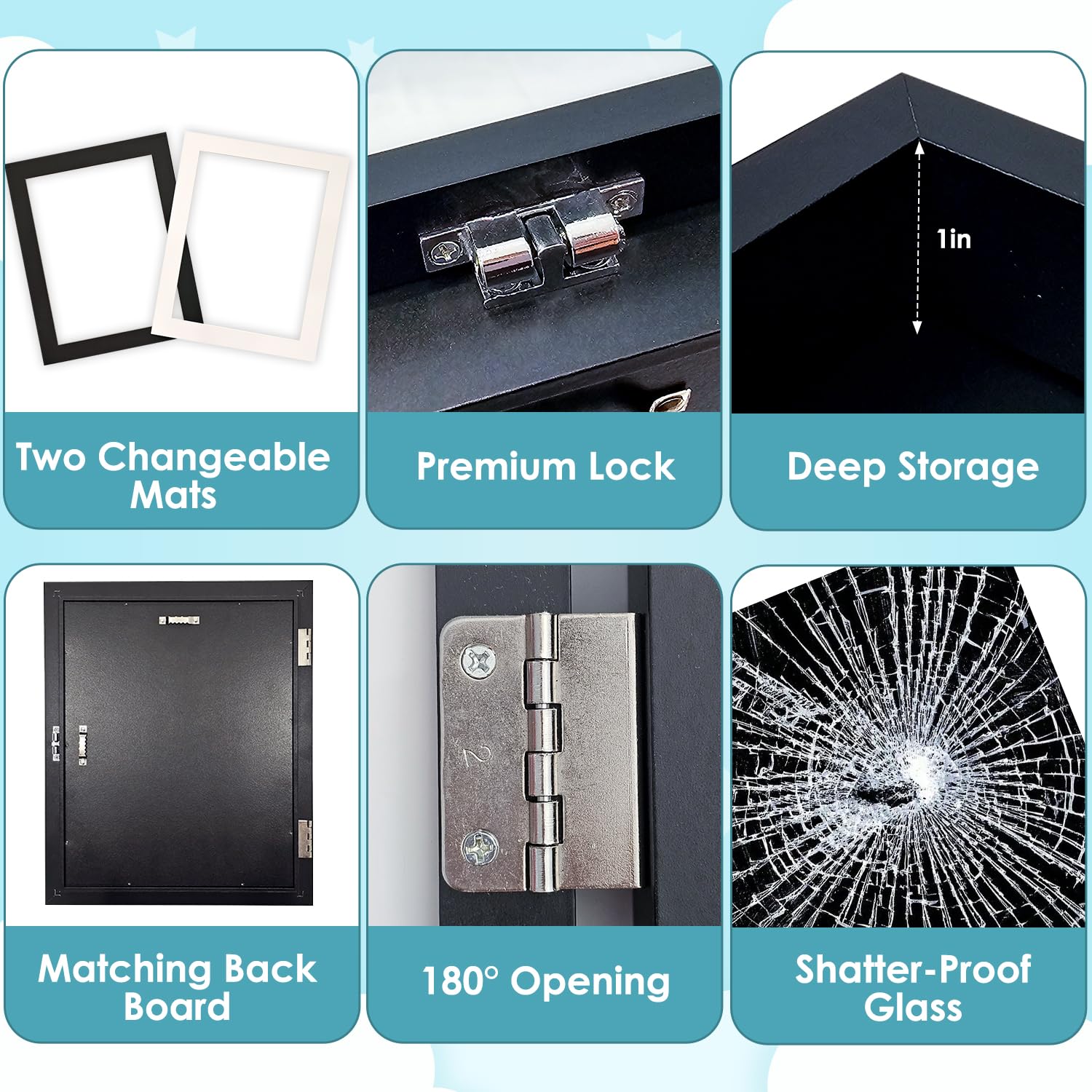 Two Changeable Mats

Premium Lock

1in

Deep Storage

Matching Back Board

2

180° Opening

Shatter-Proof Glass