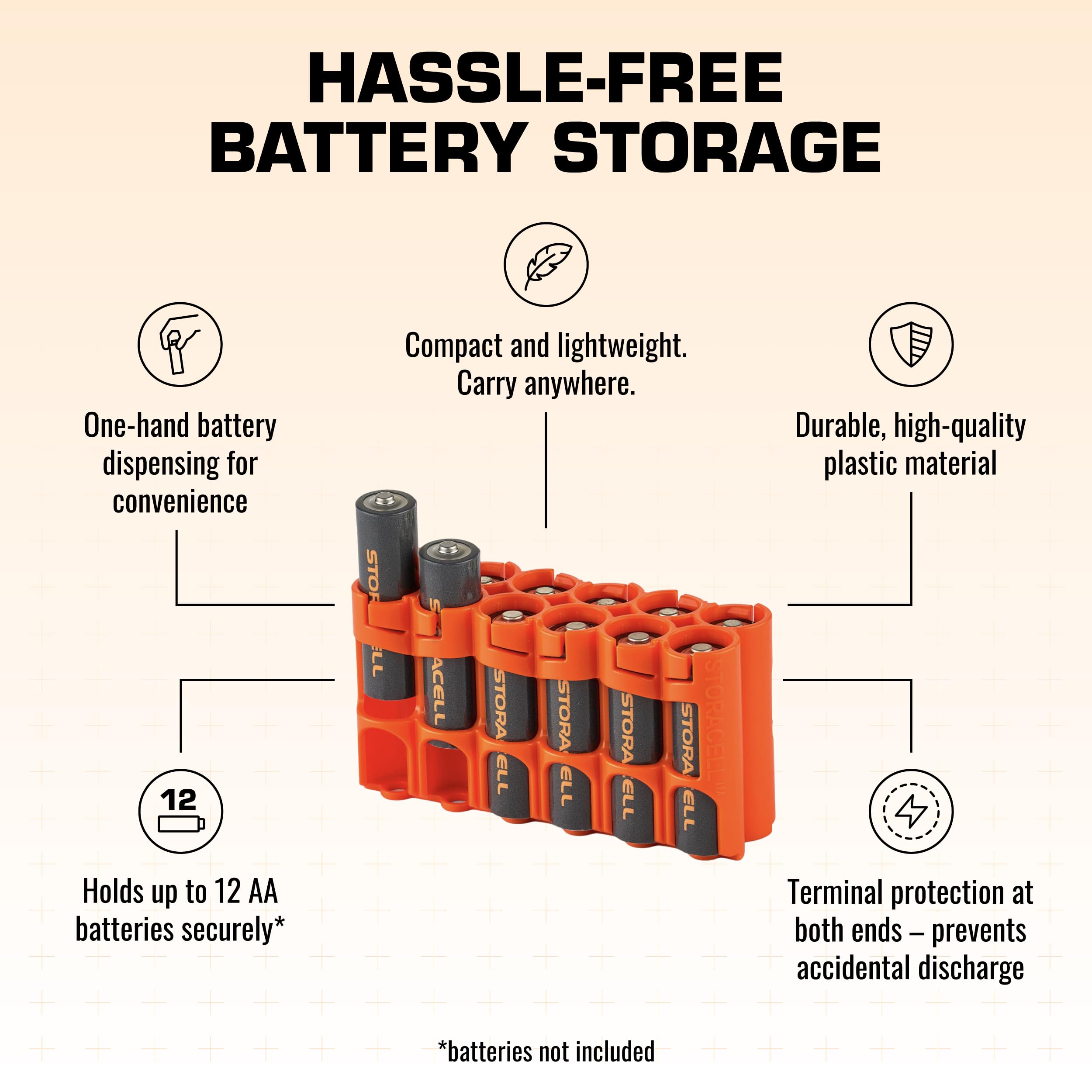 HASSLE-FREE BATTERY STORAGE

Compact and lightweight. Carry anywhere.

One-hand battery dispensing for convenience

Durable, high-quality plastic material

STORACELL

STORACELL

STORACELL

STORACELL

STORACELL

STORACELL

STORACELL

12

Holds up to 12 AA batteries securely*

Terminal protection at both ends – prevents accidental discharge

*batteries not included