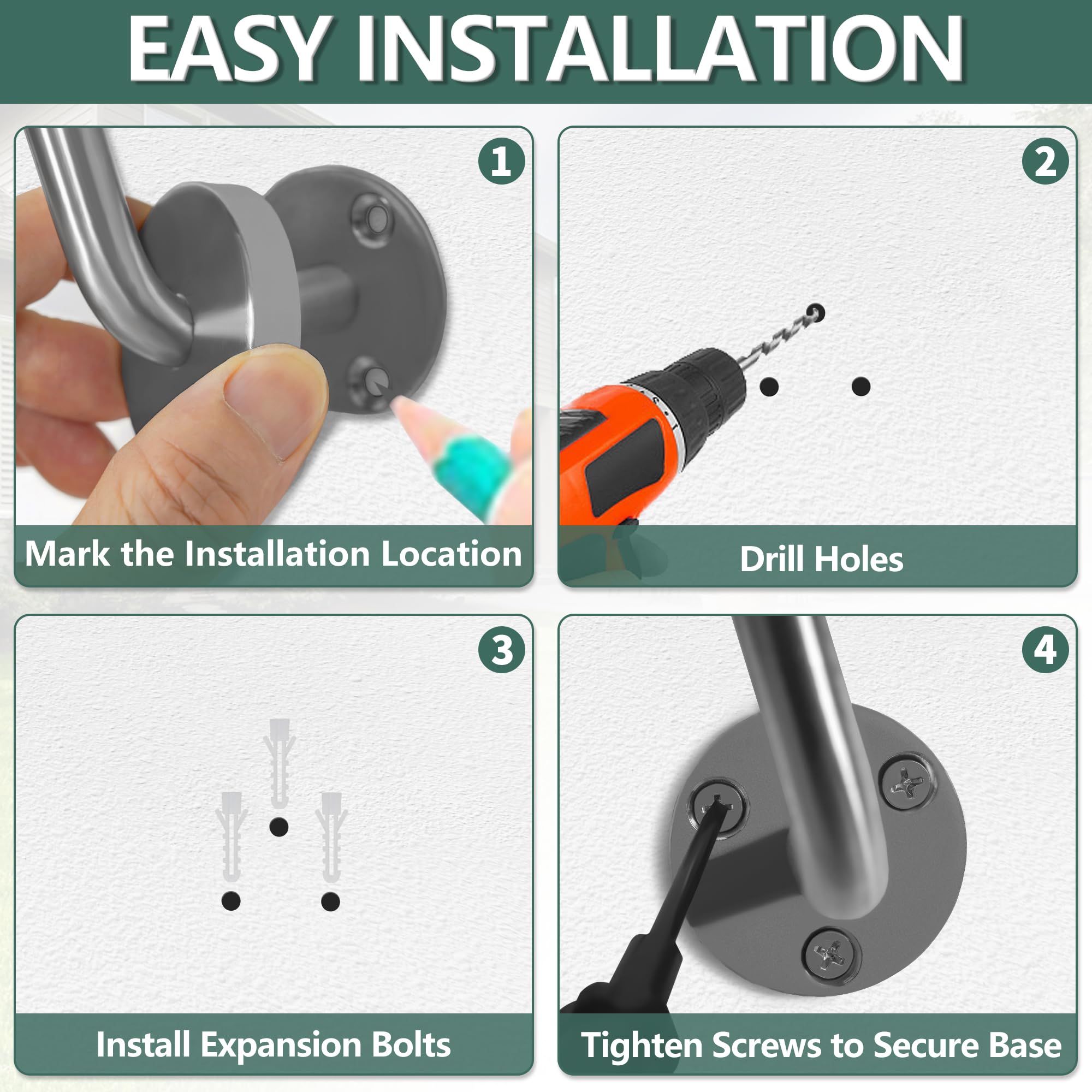 EASY INSTALLATION

1

Mark the Installation Location

2

Drill Holes

3

Install Expansion Bolts

4

Tighten Screws to Secure Base