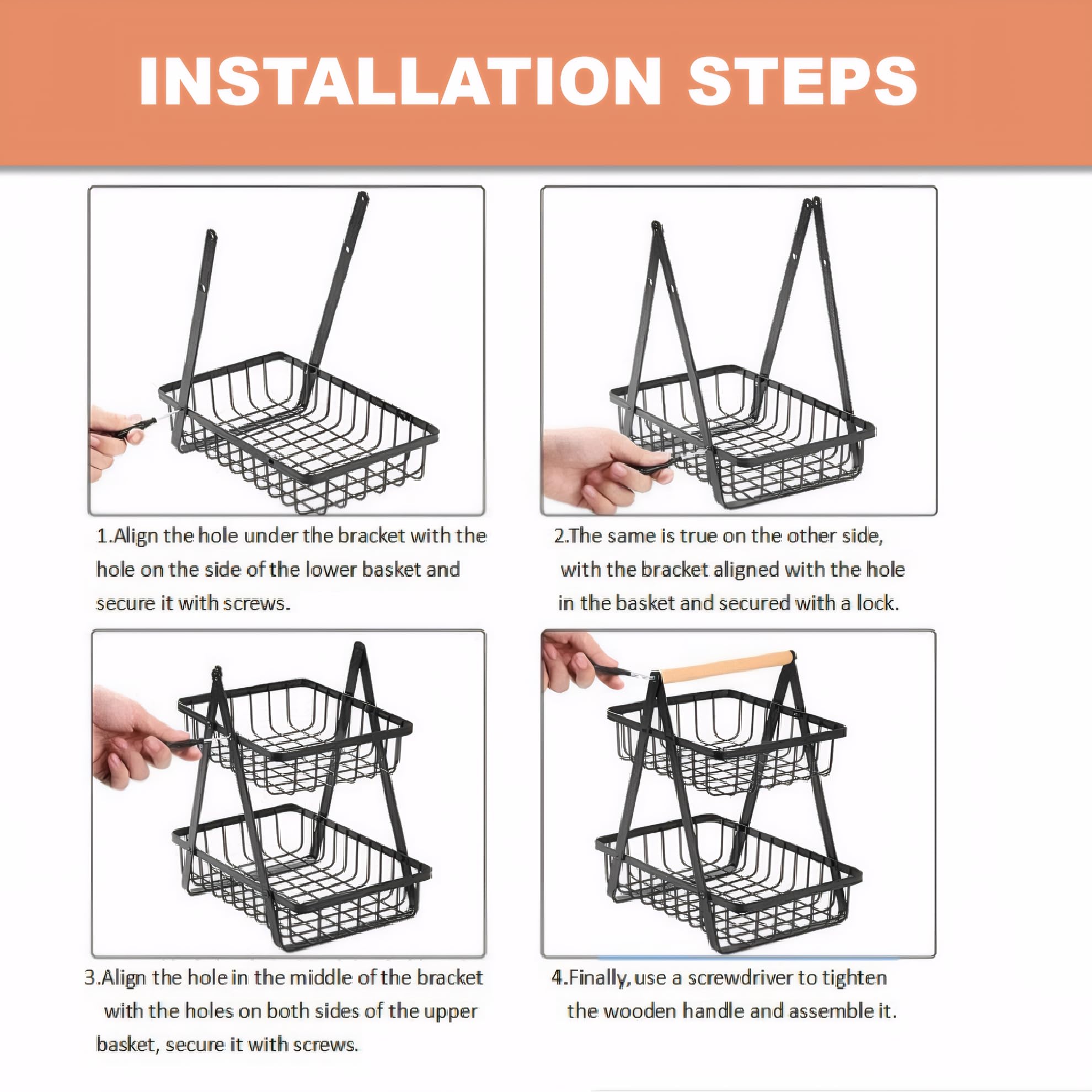 INSTALLATION STEPS

1.Align the hole under the bracket with the hole on the side of the lower basket and secure it with screws.

2.The same is true on the other side, with the bracket aligned with the hole in the basket and secured with a lock.

3.Align the hole in the middle of the bracket with the holes on both sides of the upper basket, secure it with screws.

4.Finally, use a screwdriver to tighten the wooden handle and assemble it.