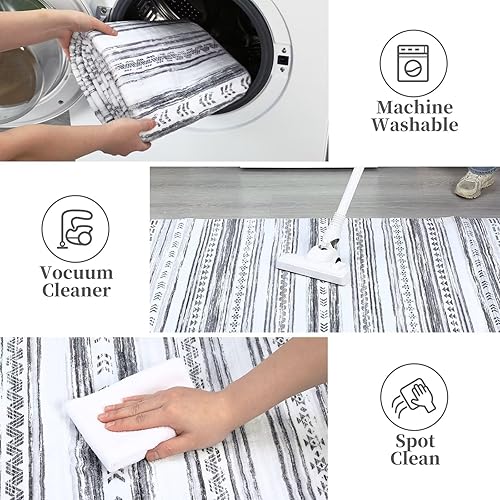 Machine Washable

Vocuum Cleaner

Spot Clean