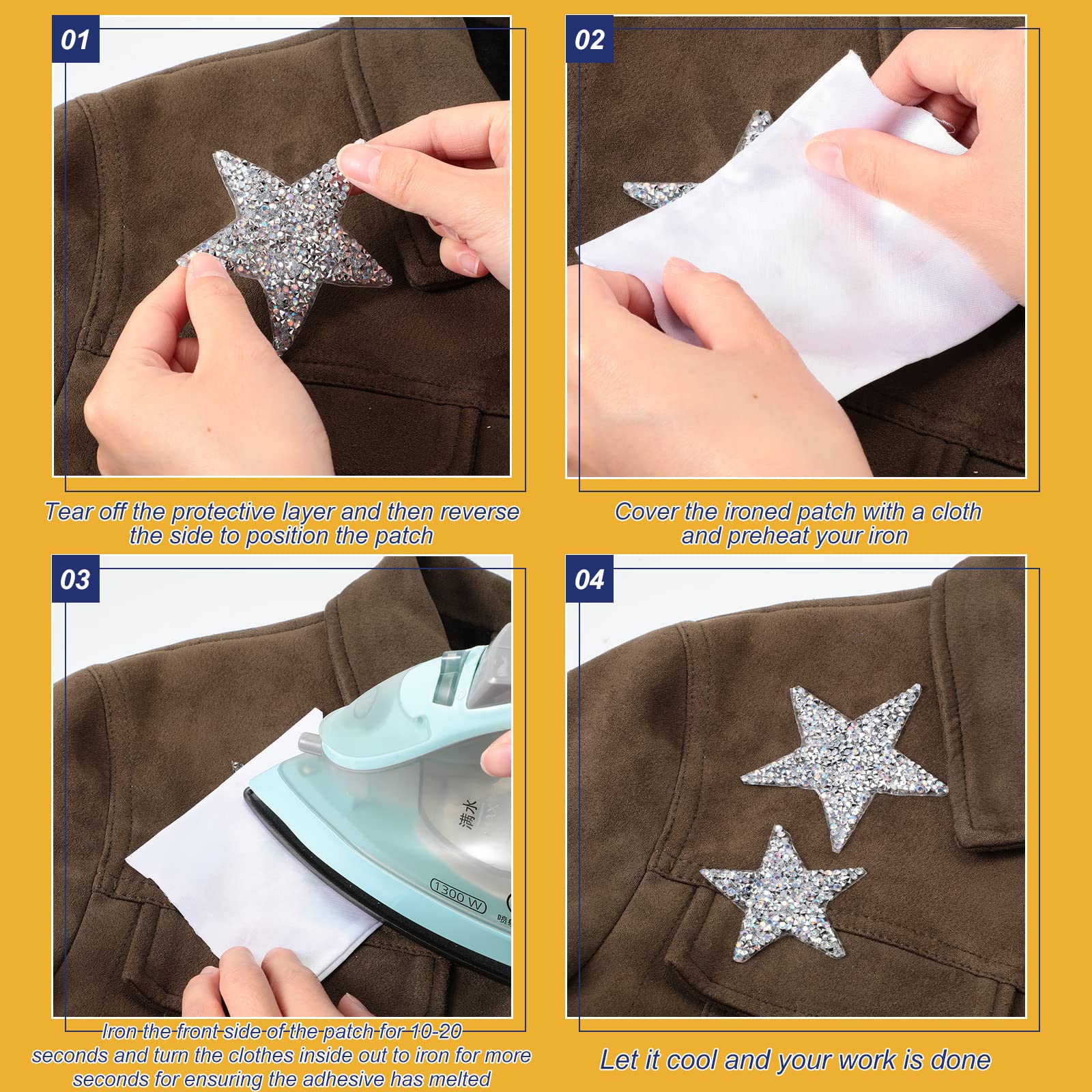 01

Tear off the protective layer and then reverse the side to position the patch

02

Cover the ironed patch with a cloth and preheat your iron

03

满水

1300 W

Iron the front side of the patch for 10-20 seconds and turn the clothes inside out to iron for more seconds for ensuring the adhesive has melted

04

Let it cool and your work is done