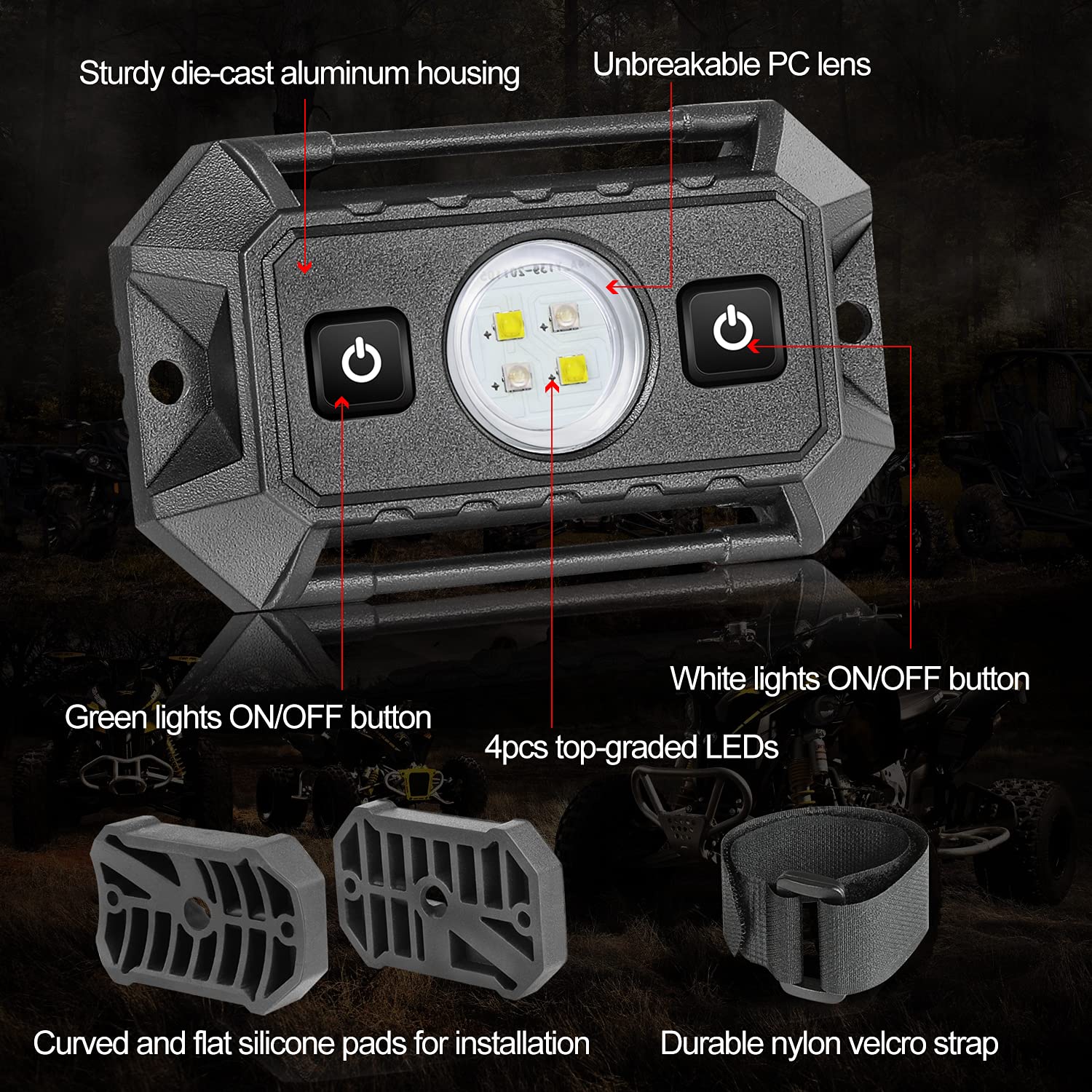 Sturdy die-cast aluminum housing

Unbreakable PC lens

White lights ON/OFF button

Green lights ON/OFF button

4pcs top-graded LEDs

Curved and flat silicone pads for installation

Durable nylon velcro strap