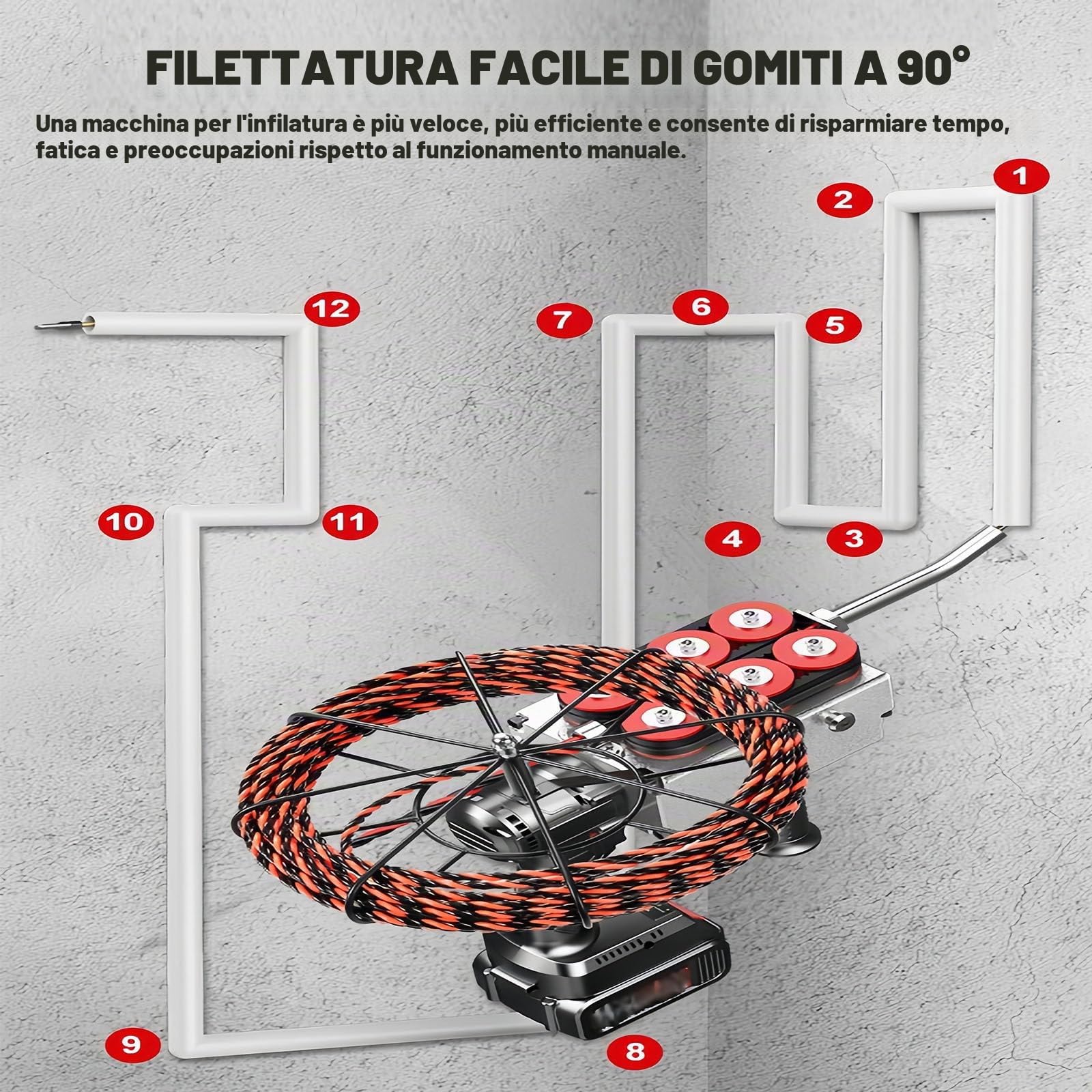 FILETTATURA FACILE DI GOMITI A 90°

Una macchina per l'infilatura è più veloce, più efficiente e consente di risparmiare tempo, fatica e preoccupazioni rispetto al funzionamento manuale.

1
2
12
7
6
5
10
11
4
3
9
8