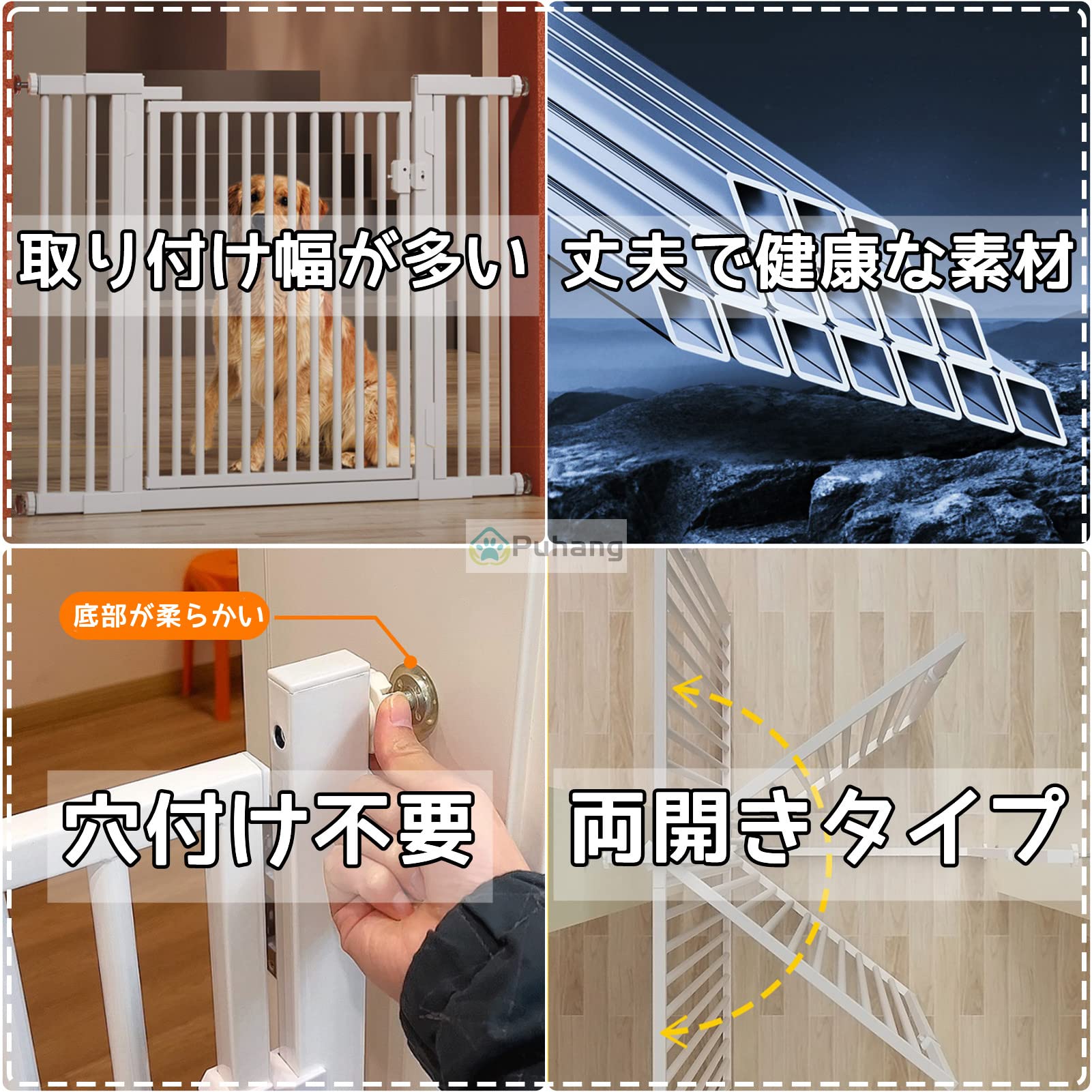 取り付け幅が多い

丈夫で健康な素材

Puhang

底部が柔らかい

穴付け不要

両開きタイプ