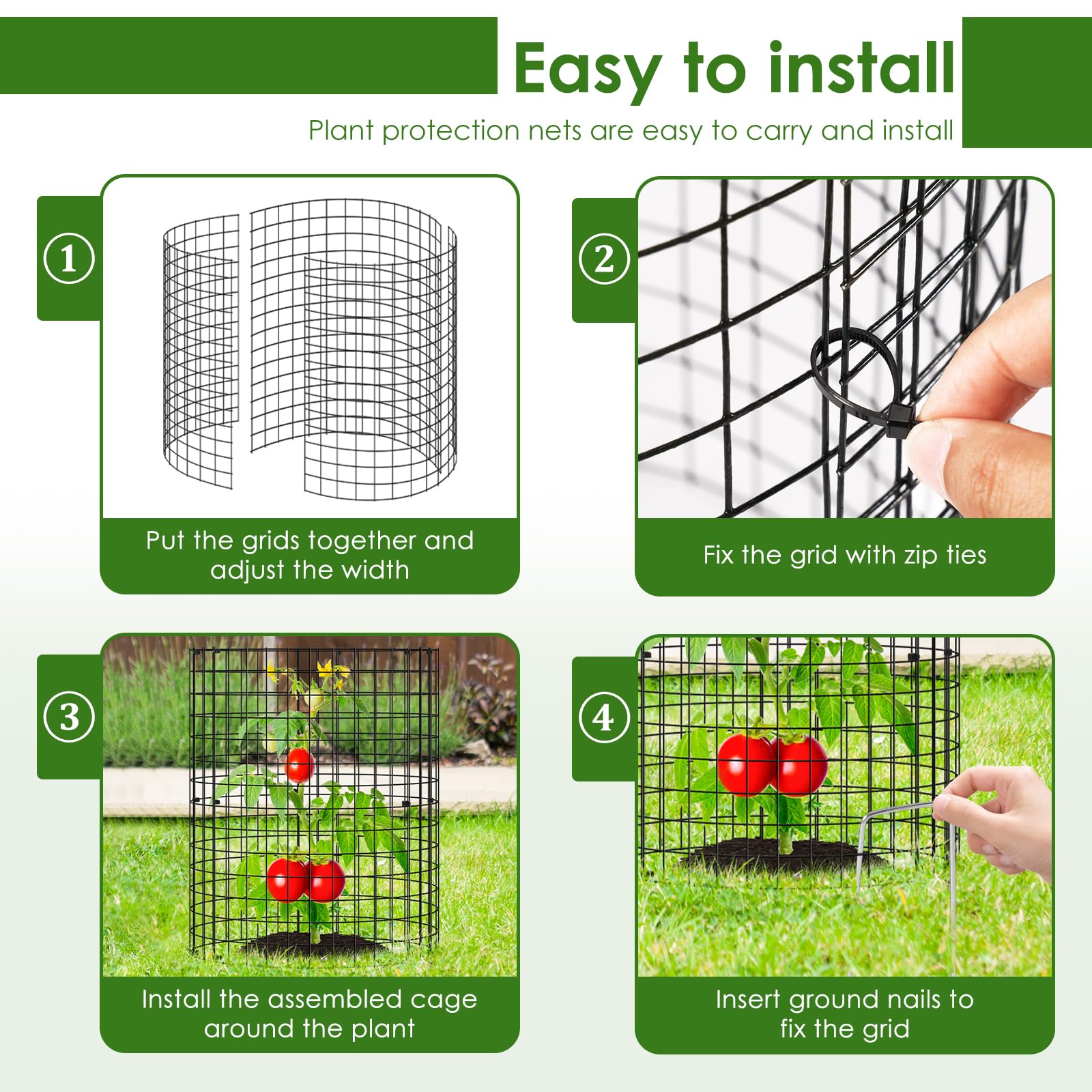 Easy to install

Plant protection nets are easy to carry and install

①

Put the grids together and adjust the width

②

Fix the grid with zip ties

③

Install the assembled cage around the plant

④

Insert ground nails to fix the grid