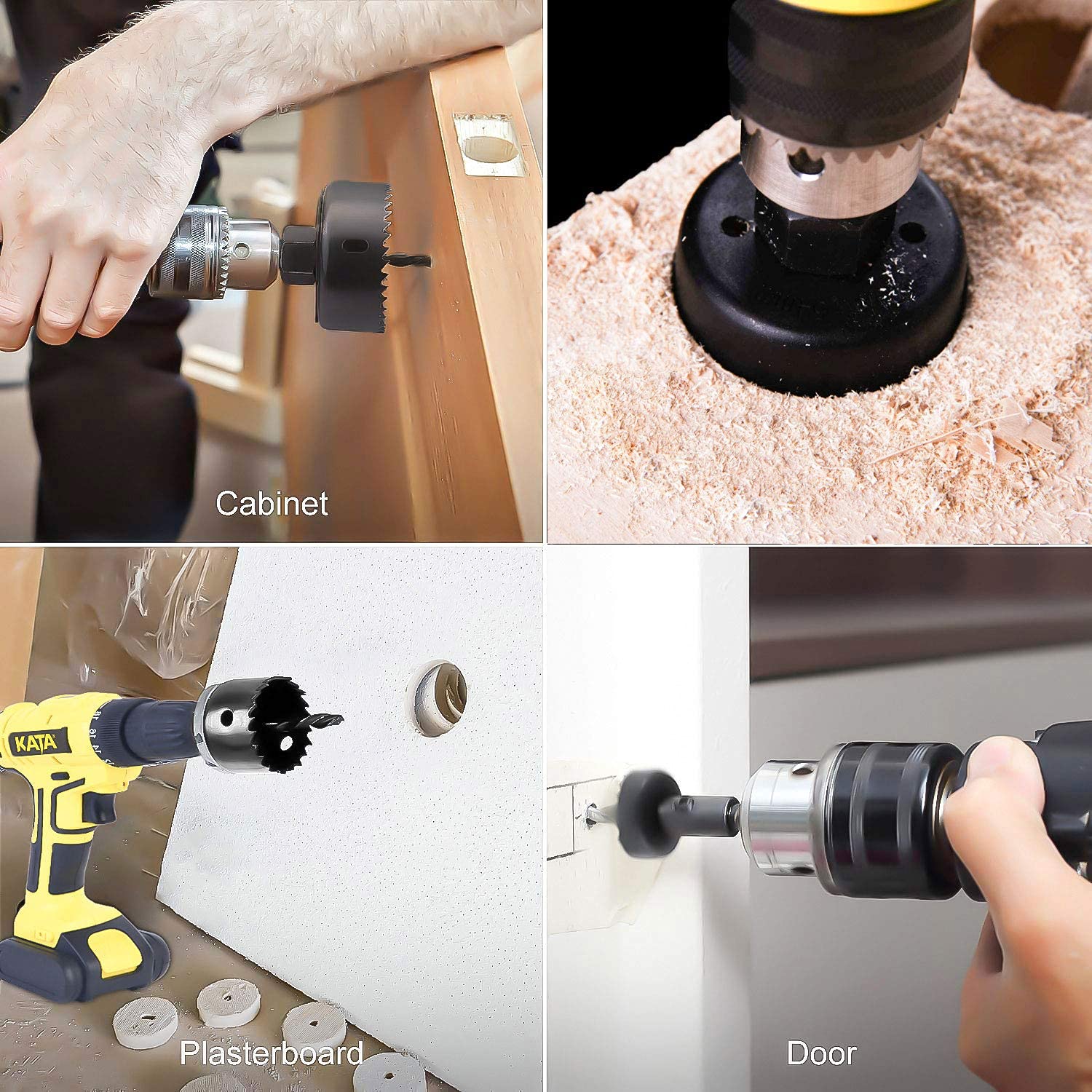 Cabinet

KATA

Plasterboard

Door