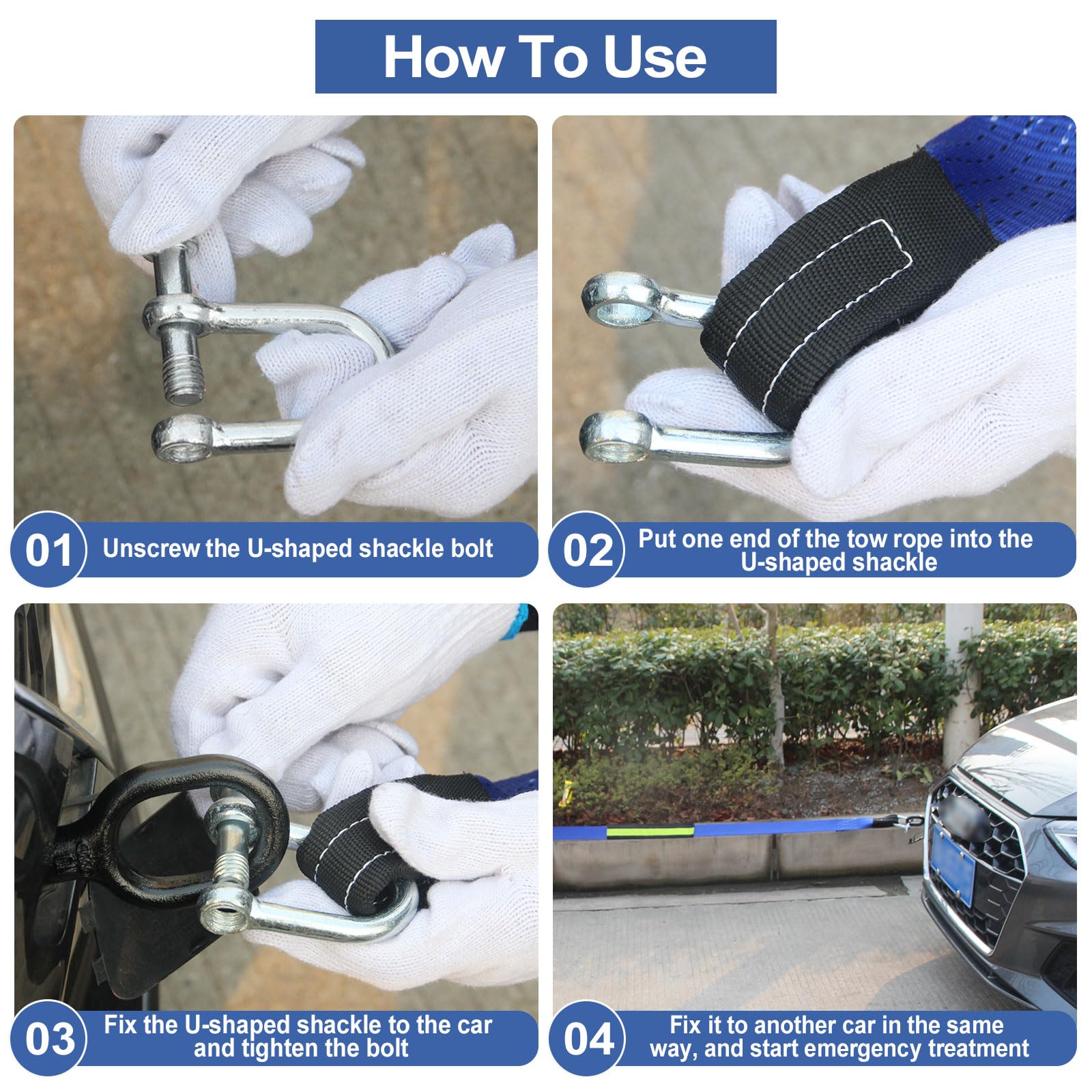 How To Use

01 Unscrew the U-shaped shackle bolt

02 Put one end of the tow rope into the U-shaped shackle

03 Fix the U-shaped shackle to the car and tighten the bolt

04 Fix it to another car in the same way, and start emergency treatment