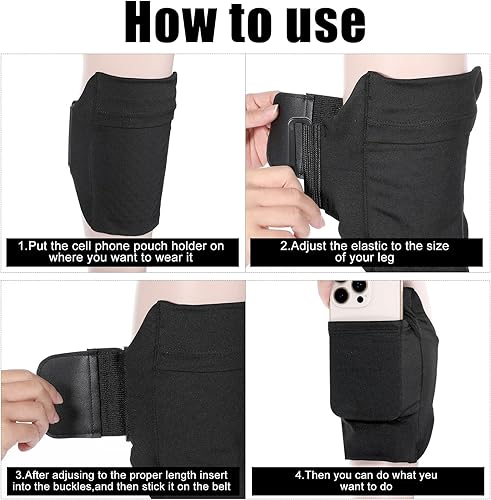 How to use

1.Put the cell phone pouch holder on where you want to wear it

2.Adjust the elastic to the size of your leg

3.After adjusing to the proper length insert into the buckles,and then stick it on the belt

4.Then you can do what yeu want to do