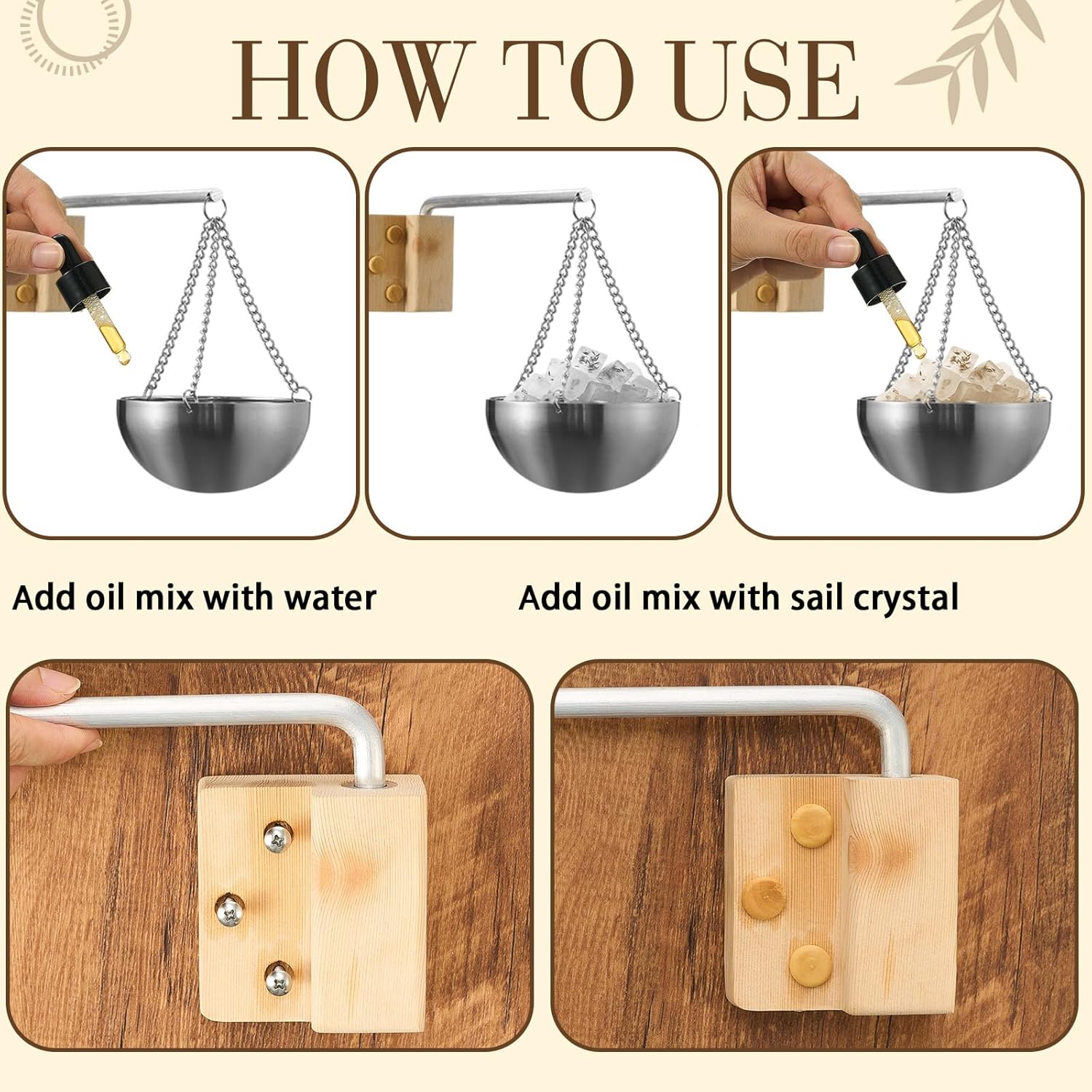 HOW TO USE

Add oil mix with water

Add oil mix with sail crystal