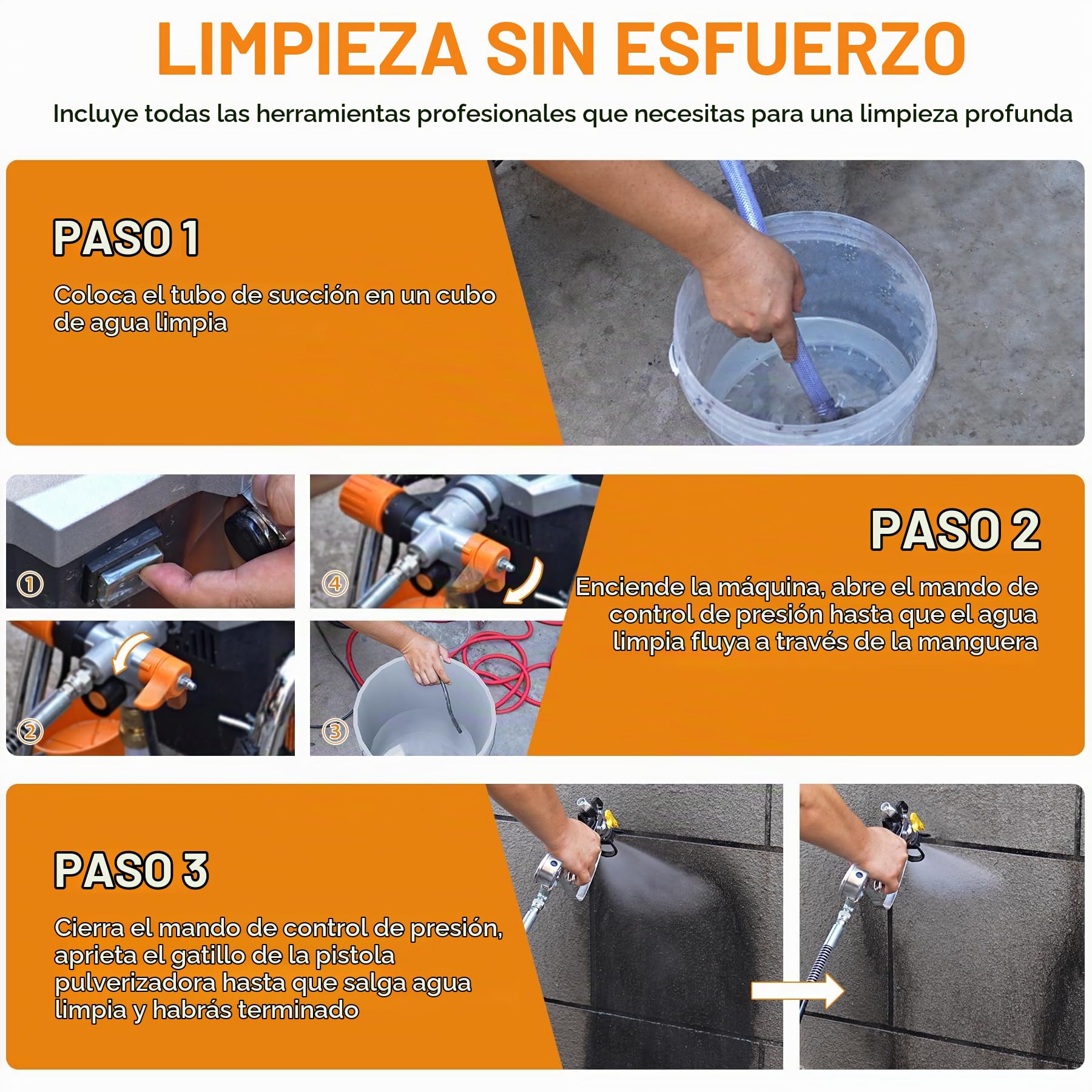 LIMPIEZA SIN ESFUERZO

Incluye todas las herramientas profesionales que necesitas para una limpieza profunda

PASO 1

Coloca el tubo de succión en un cubo de agua limpia

①

④

②

③

PASO 2

Enciende la máquina, abre el mando de control de presión hasta que el agua limpia fluya a través de la manguera

PASO 3

Cierra el mando de control de presión, aprieta el gatillo de la pistola pulverizadora hasta que salga agua limpia y habrás terminado