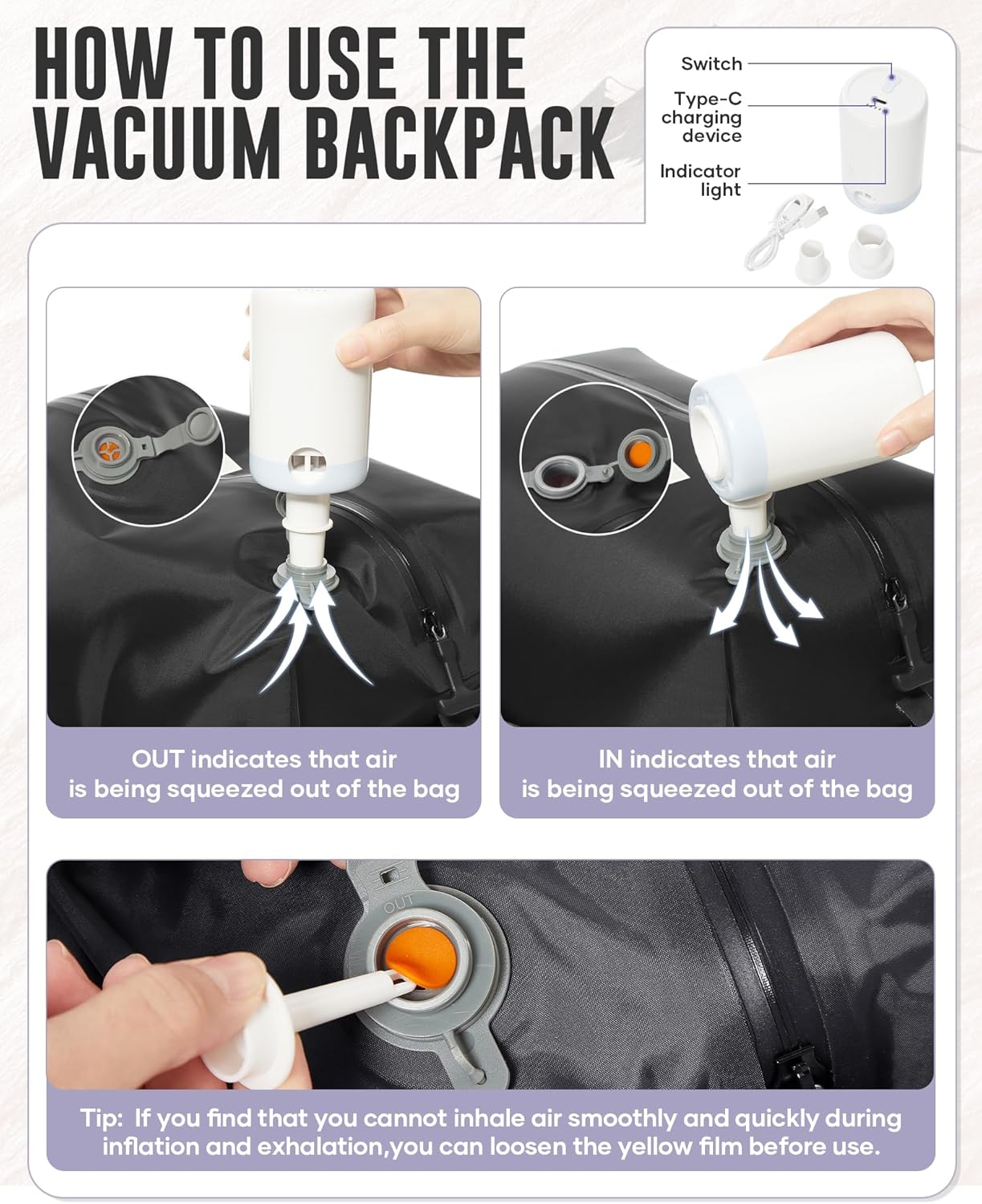 HOW TO USE THE VACUUM BACKPACK

Switch

Type-C charging device

Indicator light

OUT indicates that air is being squeezed out of the bag

IN indicates that air is being squeezed out of the bag

OUT

Tip: If you find that you cannot inhale air smoothly and quickly during inflation and exhalation,you can loosen the yellow film before use.