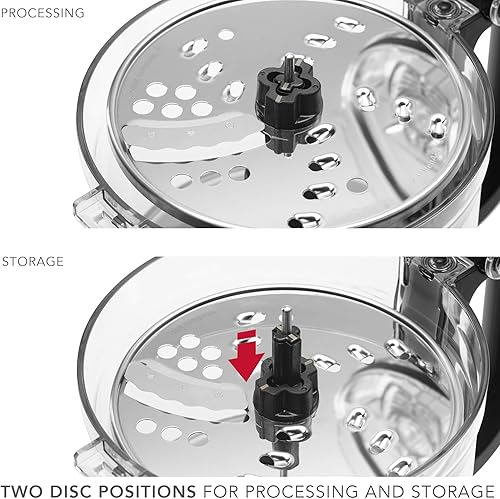 PROCESSING

STORAGE

TWO DISC POSITIONS FOR PROCESSING AND STORAGE