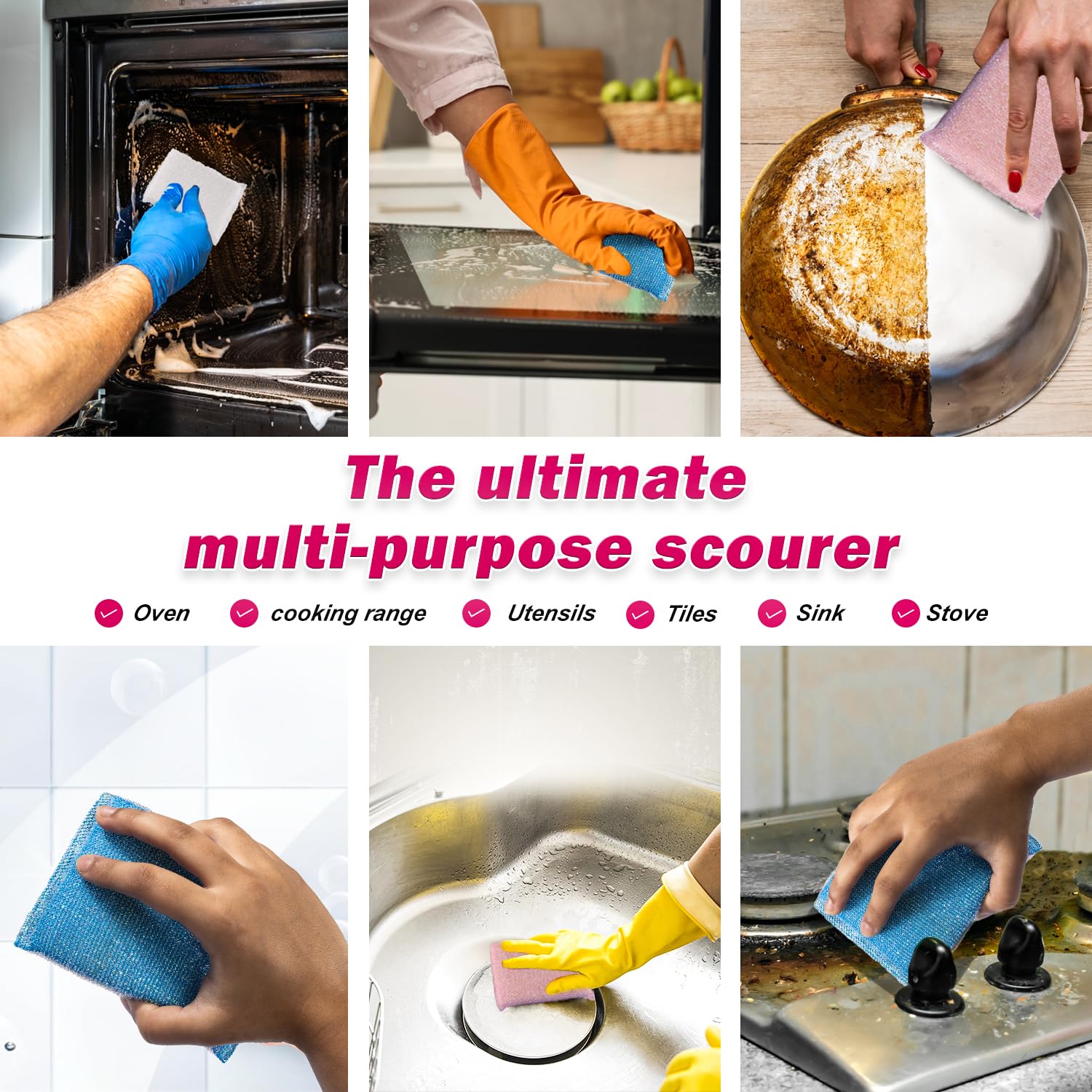 The ultimate multi-purpose scourer

Oven cooking range Utensils Tiles Sink Stove