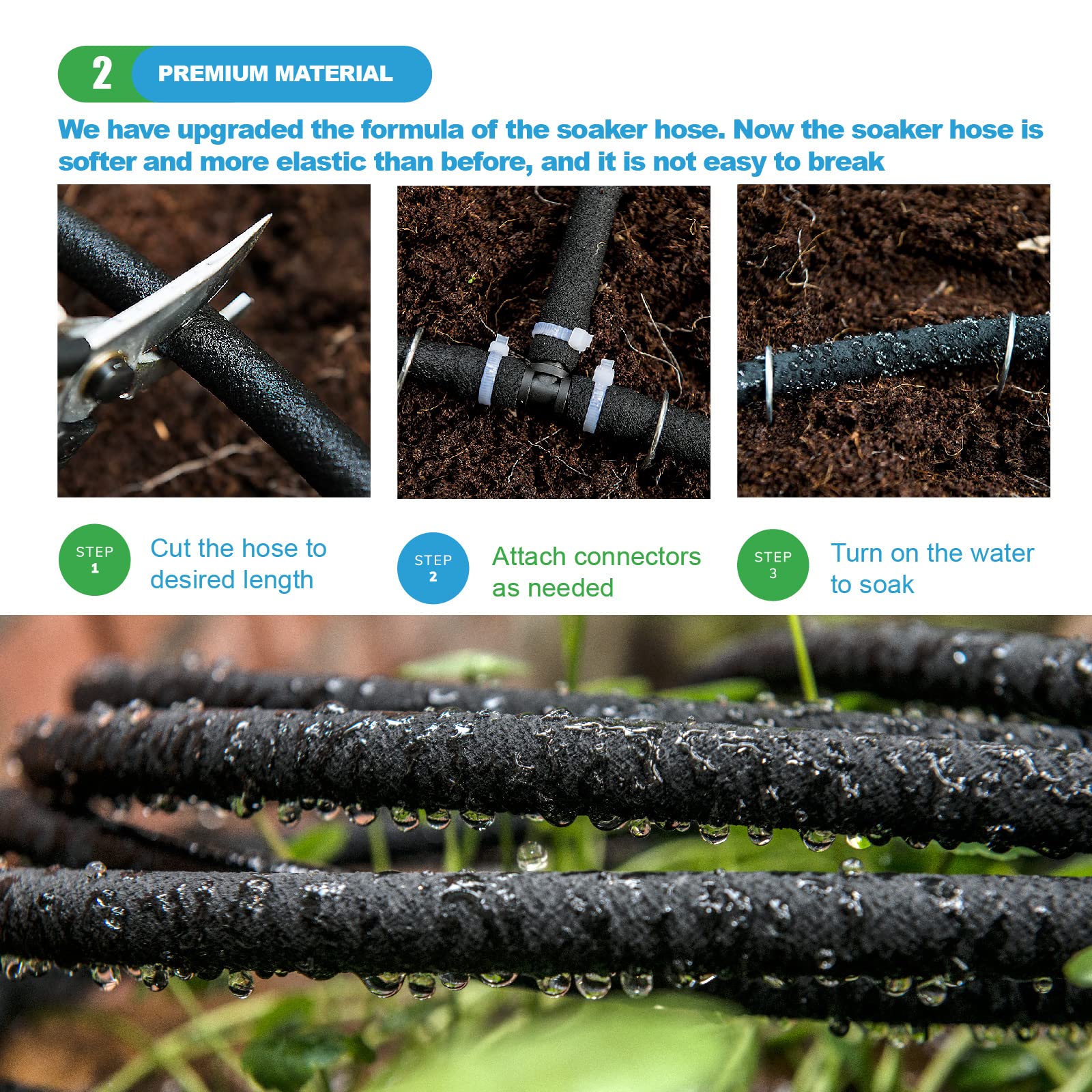 2 PREMIUM MATERIAL

We have upgraded the formula of the soaker hose. Now the soaker hose is softer and more elastic than before, and it is not easy to break

STEP 1 Cut the hose to desired length

STEP 2 Attach connectors as needed

STEP 3 Turn on the water to soak