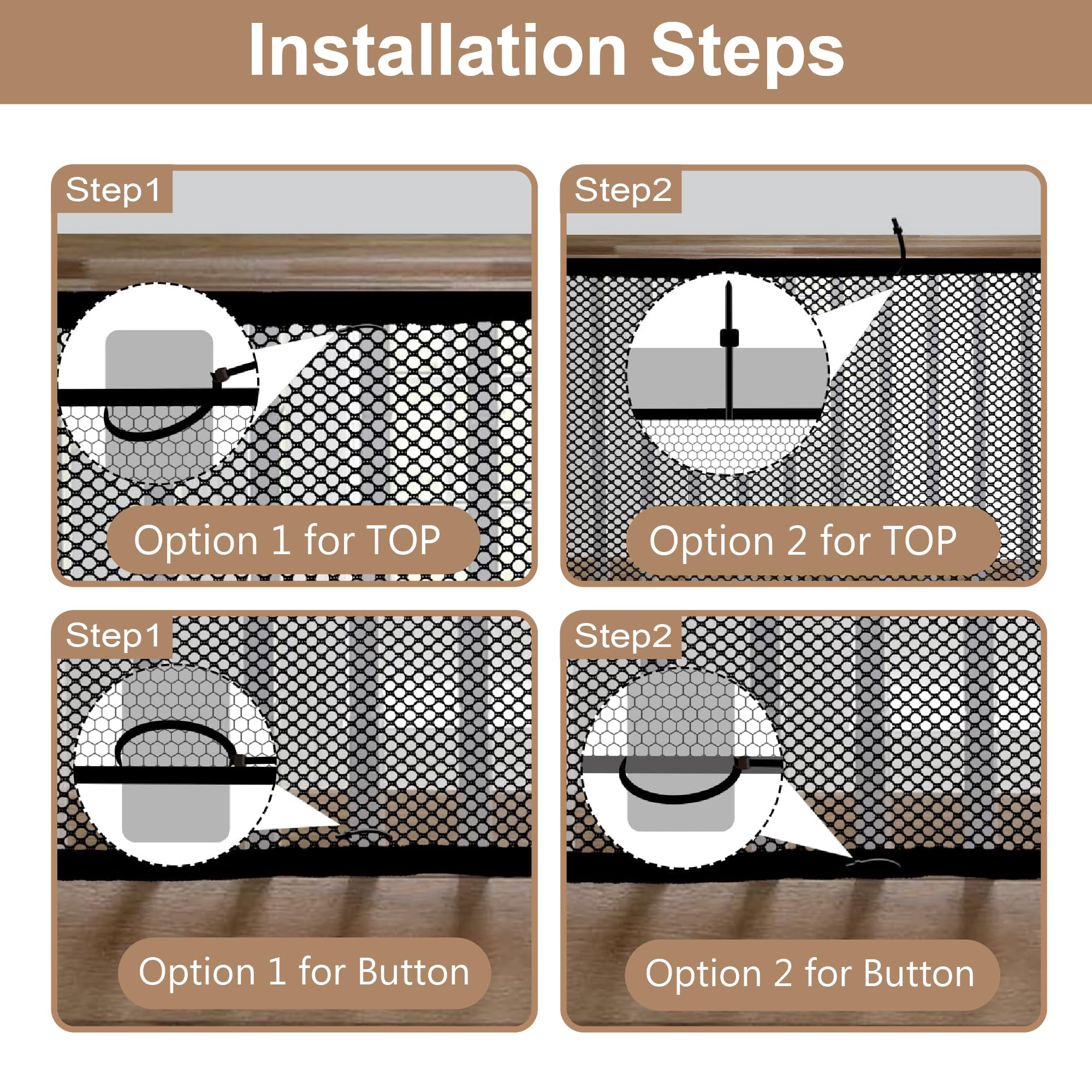 Installation Steps

Step1

Option 1 for TOP

Step2

Option 2 for TOP

Step1

Option 1 for Button

Step2

Option 2 for Button