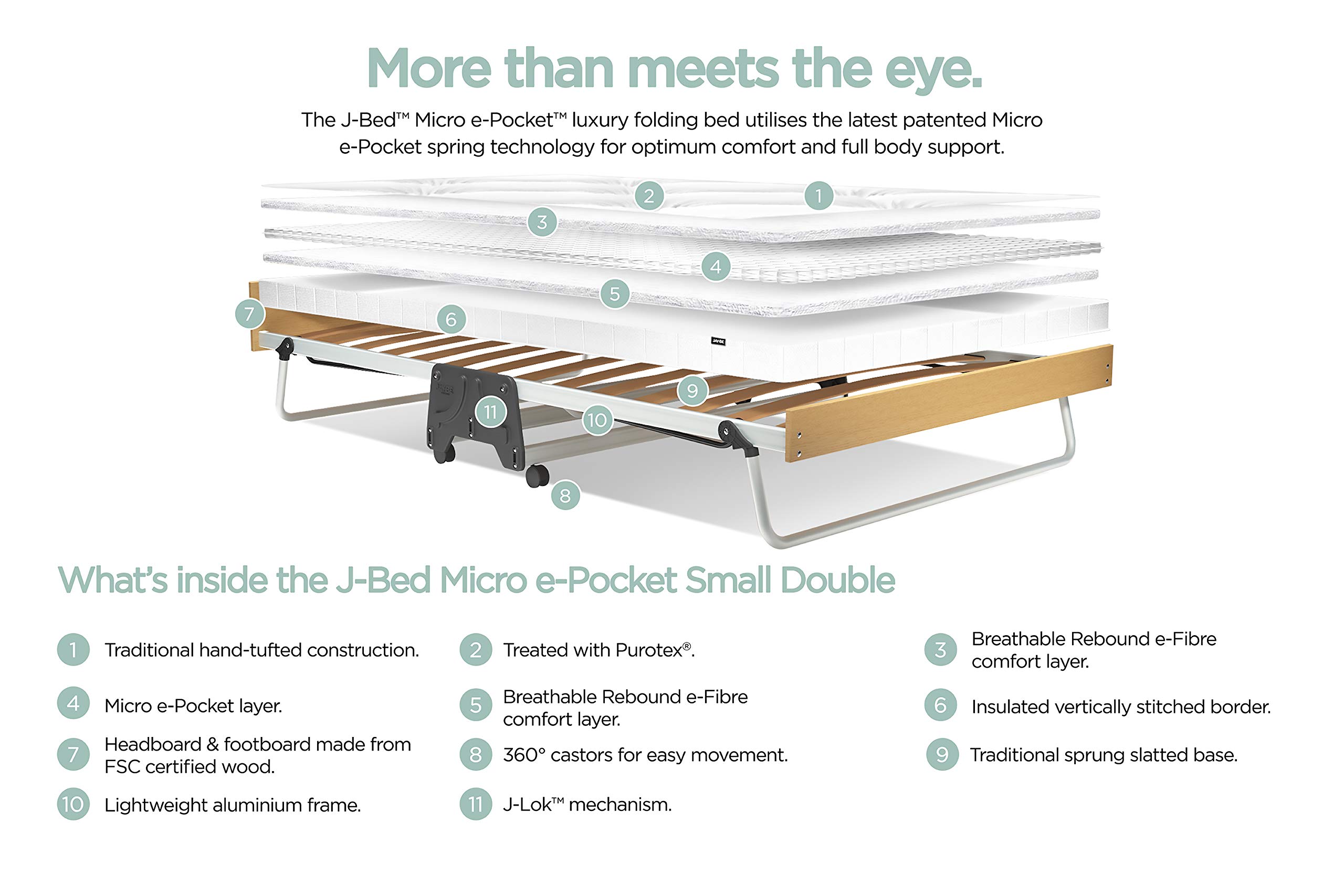 More than meets the eye.

The J-Bed™ Micro e-Pocket™ luxury folding bed utilises the latest patented Micro e-Pocket spring technology for optimum comfort and full body support.

2 1 3 4 5 7 6 9 11 10 8

What's inside the J-Bed Micro e-Pocket Small Double

1 Traditional hand-tufted construction.

2 Treated with Purotex®.

3 Breathable Rebound e-Fibre comfort layer.

4 Micro e-Pocket layer.

5 Breathable Rebound e-Fibre comfort layer.

6 Insulated vertically stitched border.

7 Headboard & footboard made from FSC certified wood.

8 360° castors for easy movement.

9 Traditional sprung slatted base.

10 Lightweight aluminium frame.

11 J-Lok™ mechanism.