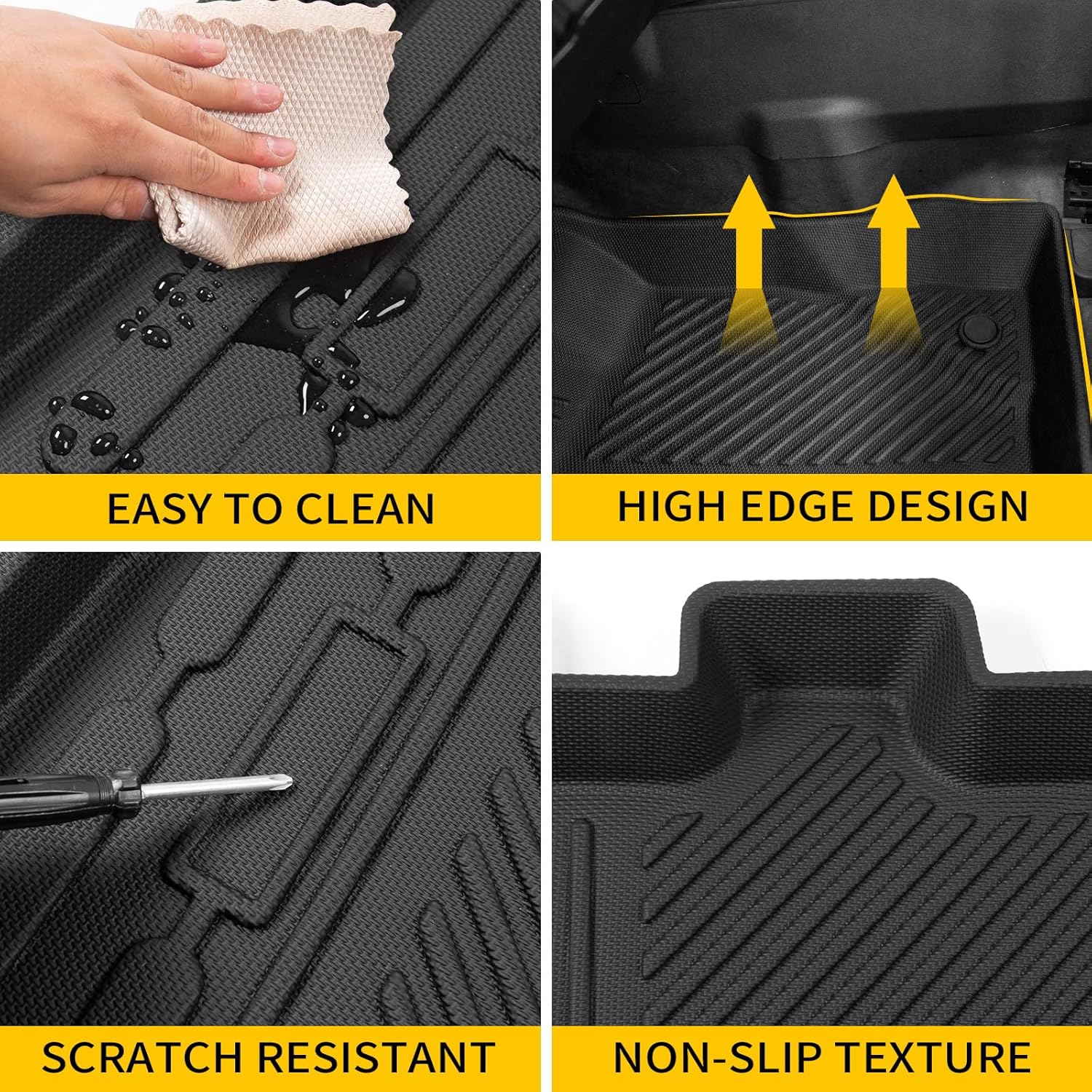 EASY TO CLEAN

HIGH EDGE DESIGN

SCRATCH RESISTANT

NON-SLIP TEXTURE