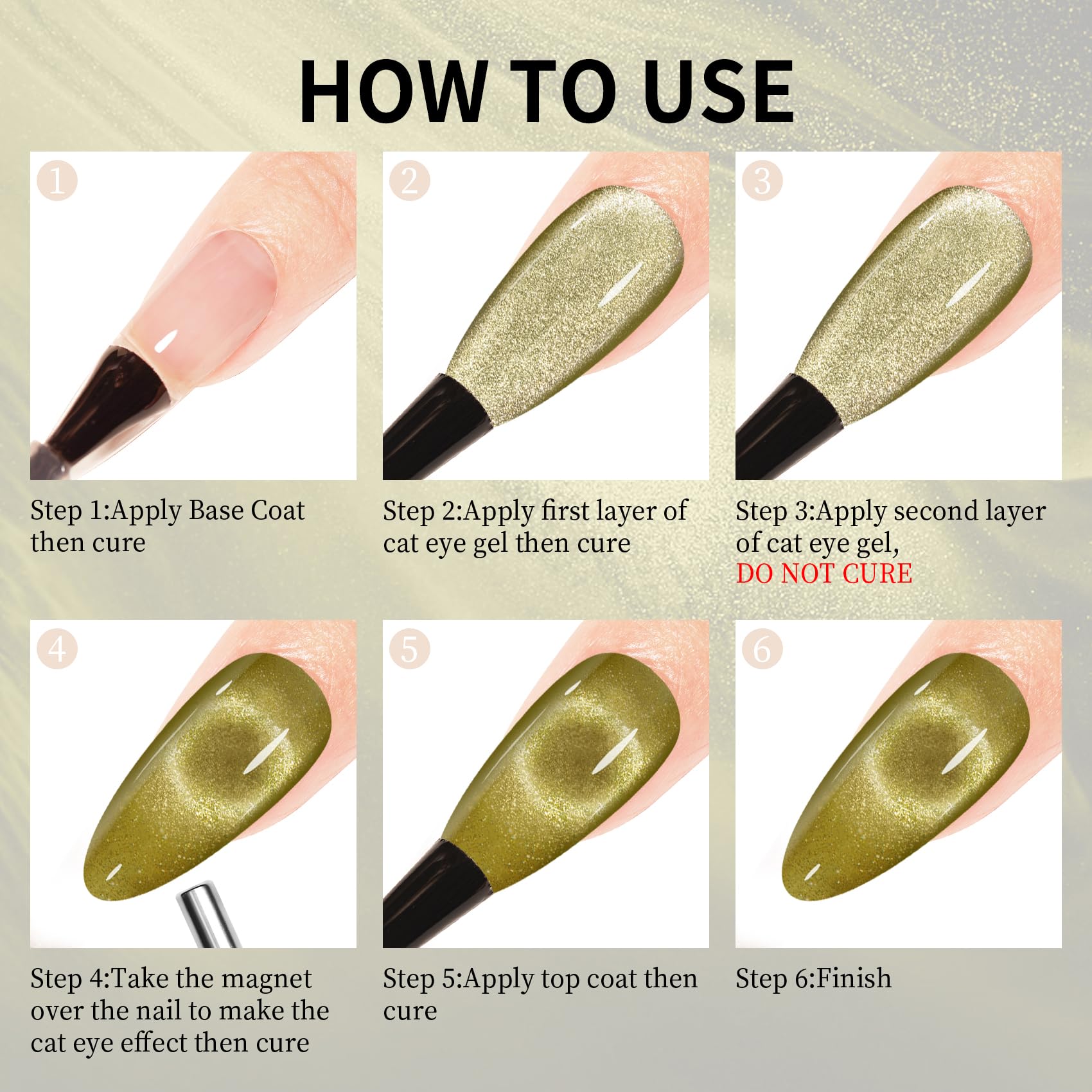 HOW TO USE

1

Step 1:Apply Base Coat then cure

2

Step 2:Apply first layer of cat eye gel then cure

3

Step 3:Apply second layer of cat eye gel, DO NOT CURE

4

Step 4:Take the magnet over the nail to make the cat eye effect then cure

5

Step 5:Apply top coat then cure

6

Step 6:Finish