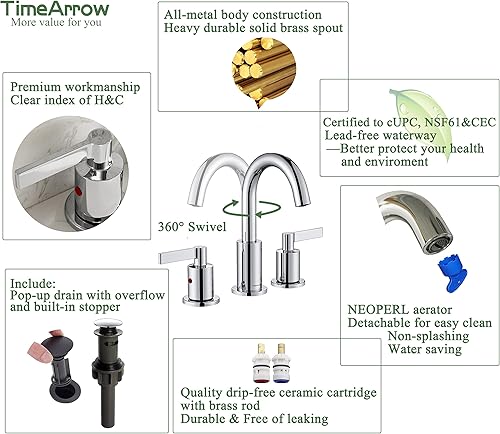 TimeArrow
More value for you

All-metal body construction
Heavy durable solid brass spout

Premium workmanship
Clear index of H&C

Certified to cUPC, NSF61&CEC
Lead-free waterway
—Better protect your health and enviroment

360° Swivel

NEOPERL aerator
Detachable for easy clean
Non-splashing
Water saving

Include:
Pop-up drain with overflow and built-in stopper

Quality drip-free ceramic cartridge with brass rod
Durable & Free of leaking