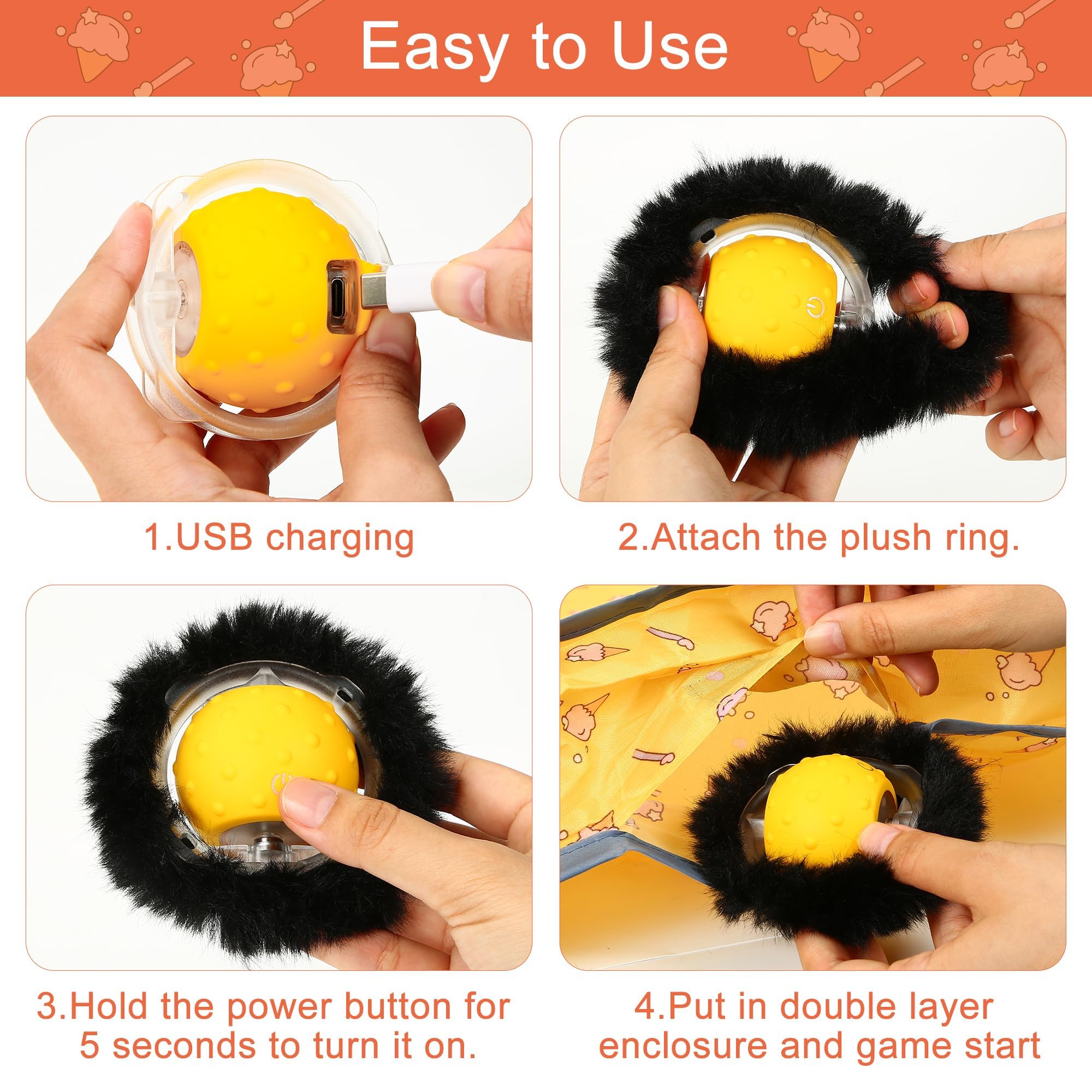 Easy to Use

1.USB charging

2.Attach the plush ring.

3.Hold the power button for 5 seconds to turn it on.

4.Put in double layer enclosure and game start