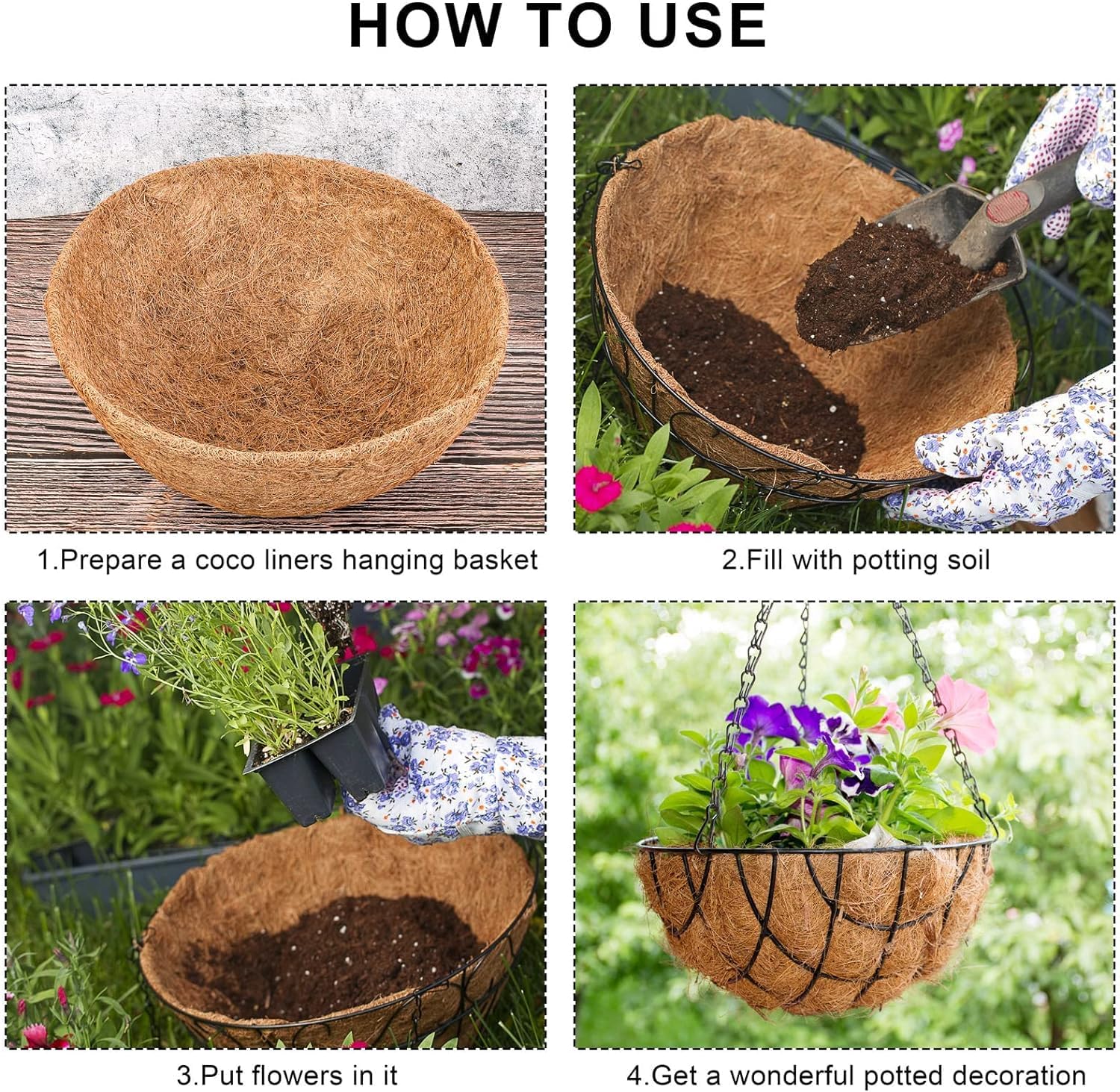 HOW TO USE

1.Prepare a coco liners hanging basket

2.Fill with potting soil

3.Put flowers in it

4.Get a wonderful potted decoration