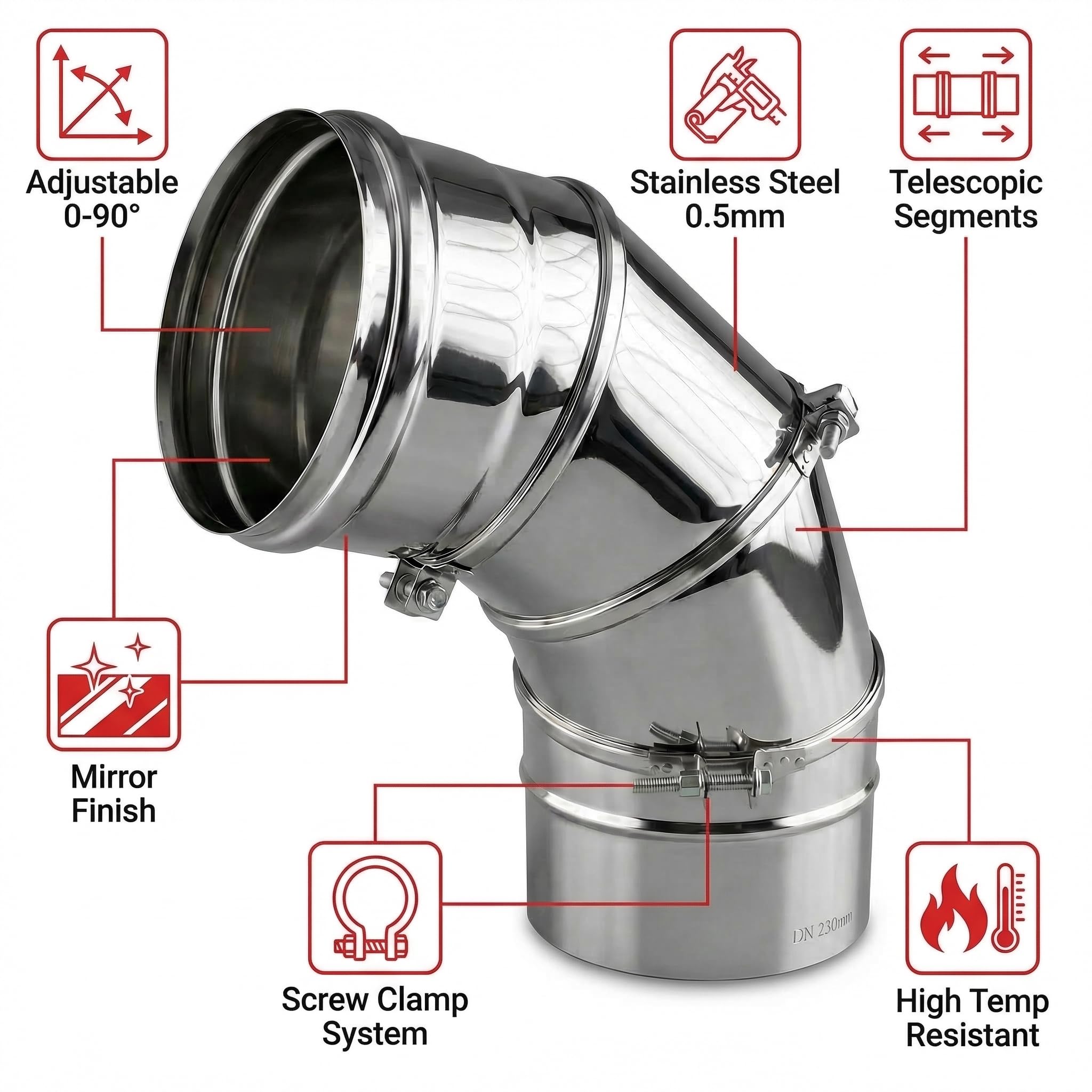 Adjustable 0-90°

Stainless Steel 0.5mm

Telescopic Segments

Mirror Finish

Screw Clamp System

DN 230mm

High Temp Resistant