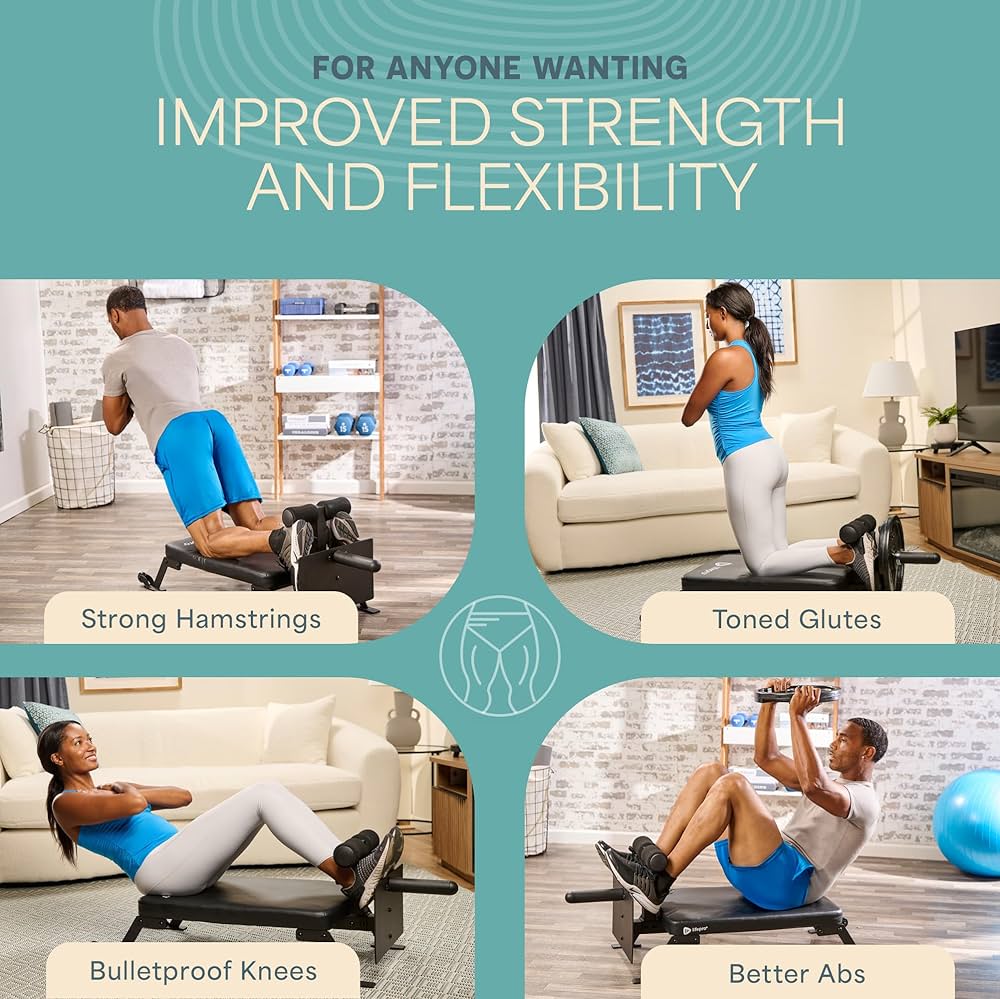 FOR ANYONE WANTING
IMPROVED STRENGTH AND FLEXIBILITY

Strong Hamstrings

Toned Glutes

Bulletproof Knees

Better Abs