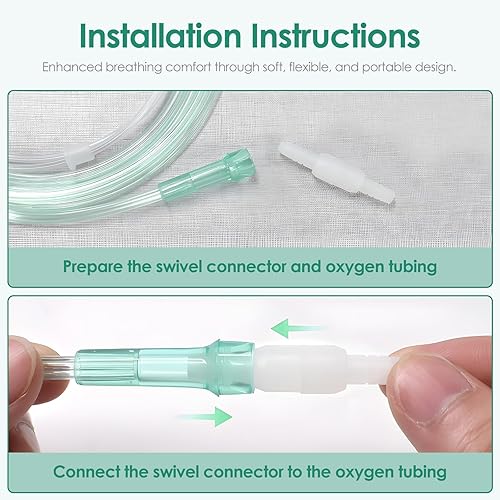 Installation Instructions

Enhanced breathing comfort through soft, flexible, and portable design.

Prepare the swivel connector and oxygen tubing

Connect the swivel connector to the oxygen tubing