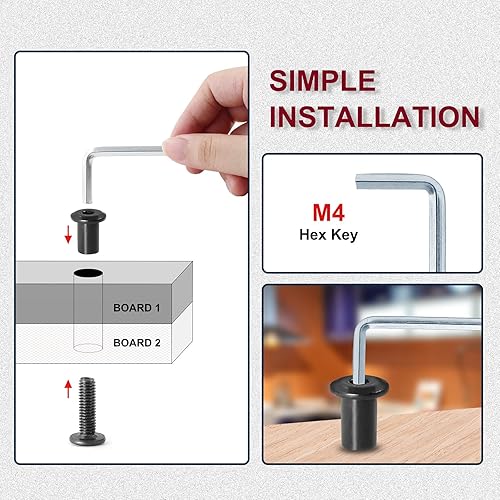 SIMPLE INSTALLATION

BOARD 1

BOARD 2

M4
Hex Key