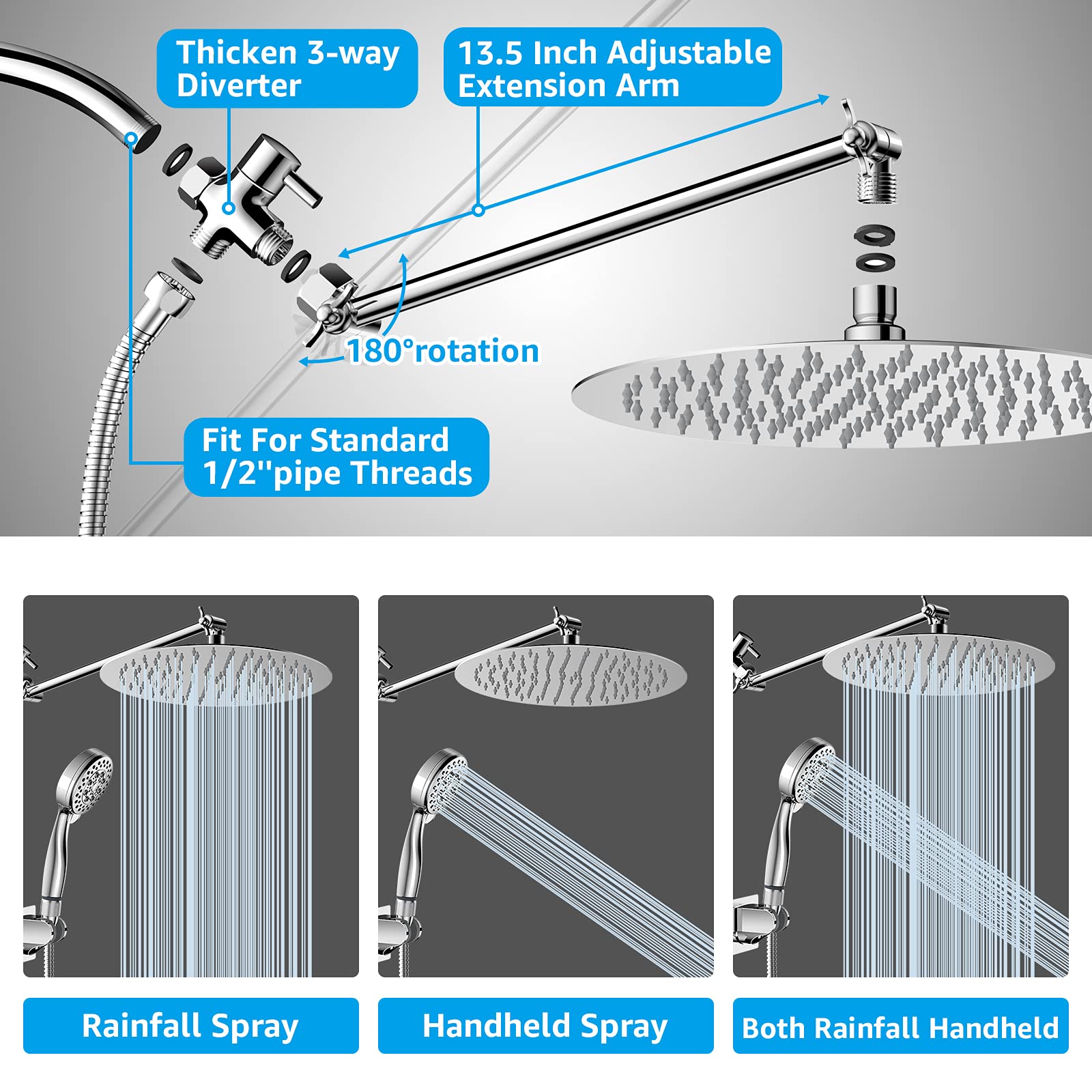 Thicken 3-way Diverter

13.5 Inch Adjustable Extension Arm

180°rotation

Fit For Standard 1/2''pipe Threads

Rainfall Spray

Handheld Spray

Both Rainfall Handheld