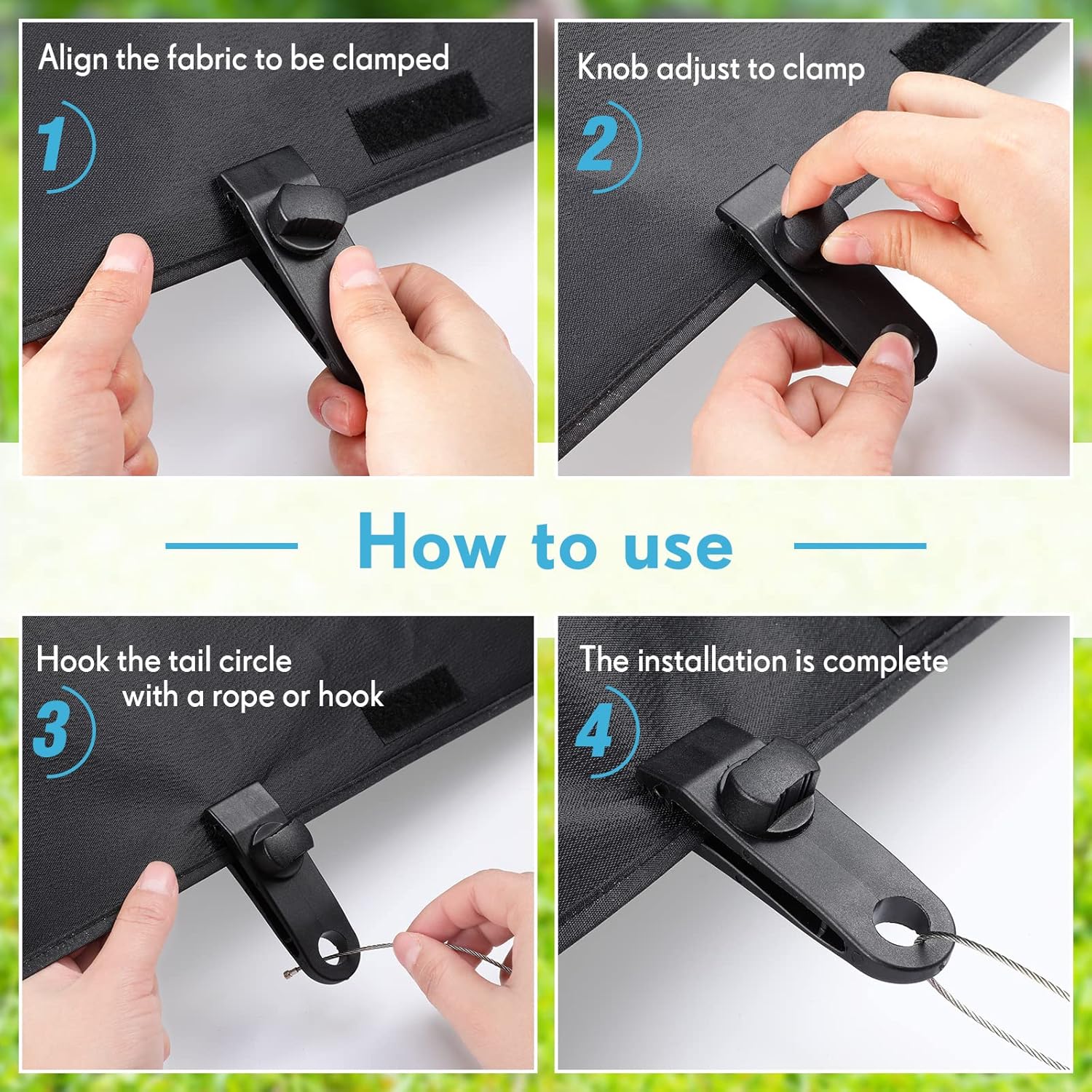 Align the fabric to be clamped

1

Knob adjust to clamp

2

How to use

Hook the tail circle with a rope or hook

3

The installation is complete

4