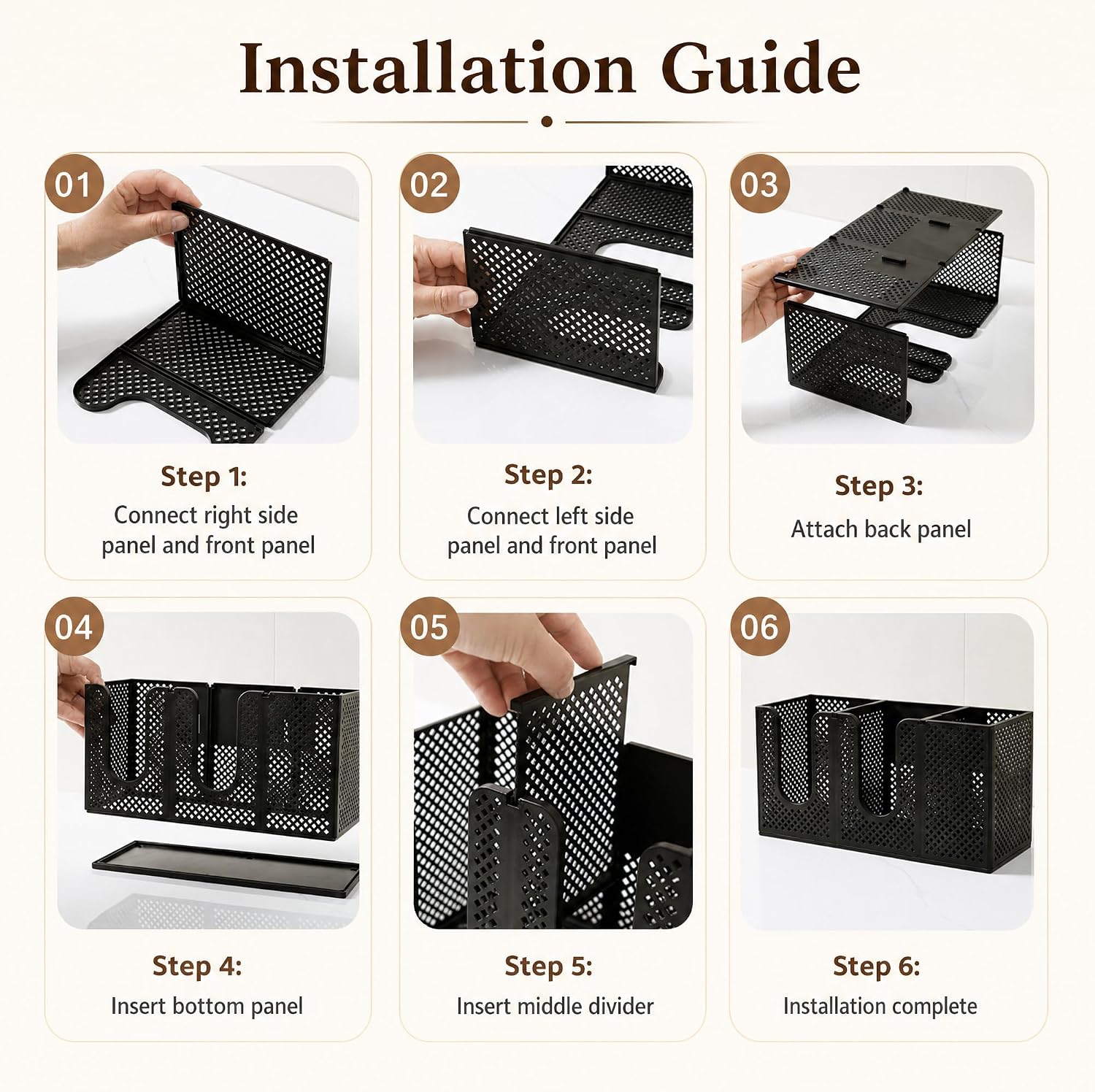 Installation Guide

01

Step 1:
Connect right side panel and front panel

02

Step 2:
Connect left side panel and front panel

03

Step 3:
Attach back panel

04

Step 4:
Insert bottom panel

05

Step 5:
Insert middle divider

06

Step 6:
Installation complete