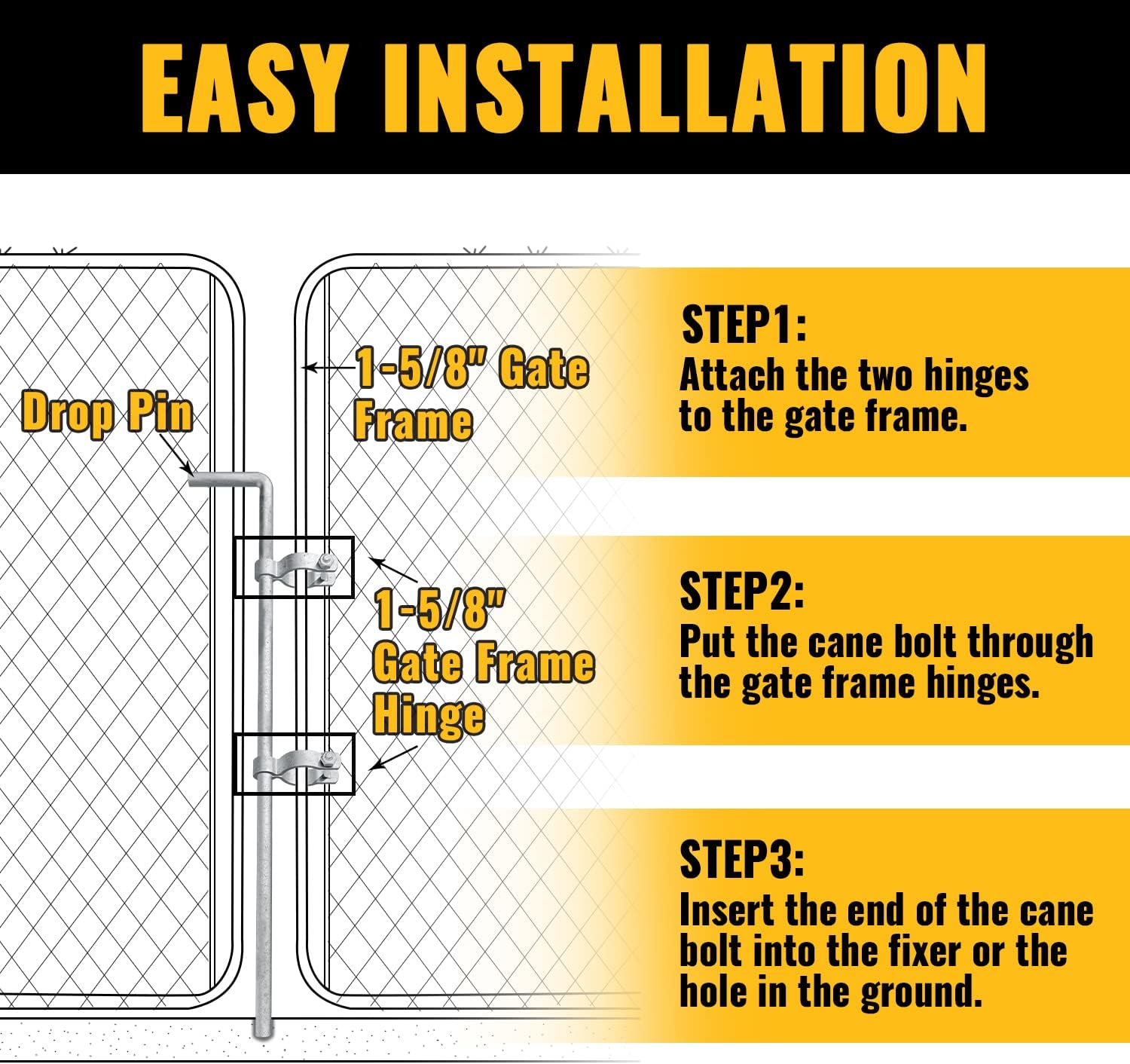 EASY INSTALLATION

Drop Pin

1-5/8" Gate Frame

1-5/8" Gate Frame Hinge

STEP1:
Attach the two hinges to the gate frame.

STEP2:
Put the cane bolt through the gate frame hinges.

STEP3:
Insert the end of the cane bolt into the fixer or the hole in the ground.