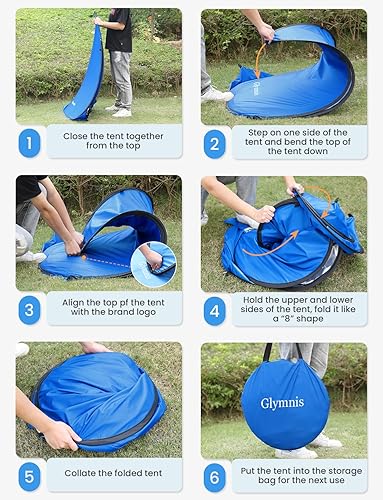 1
Close the tent together from the top

2
Step on one side of the tent and bend the top of the tent down

3
Align the top pf the tent with the brand logo

4
Hold the upper and lower sides of the tent, fold it like a "8" shape

5
Collate the folded tent

Glymnis

6
Put the tent into the storage bag for the next use