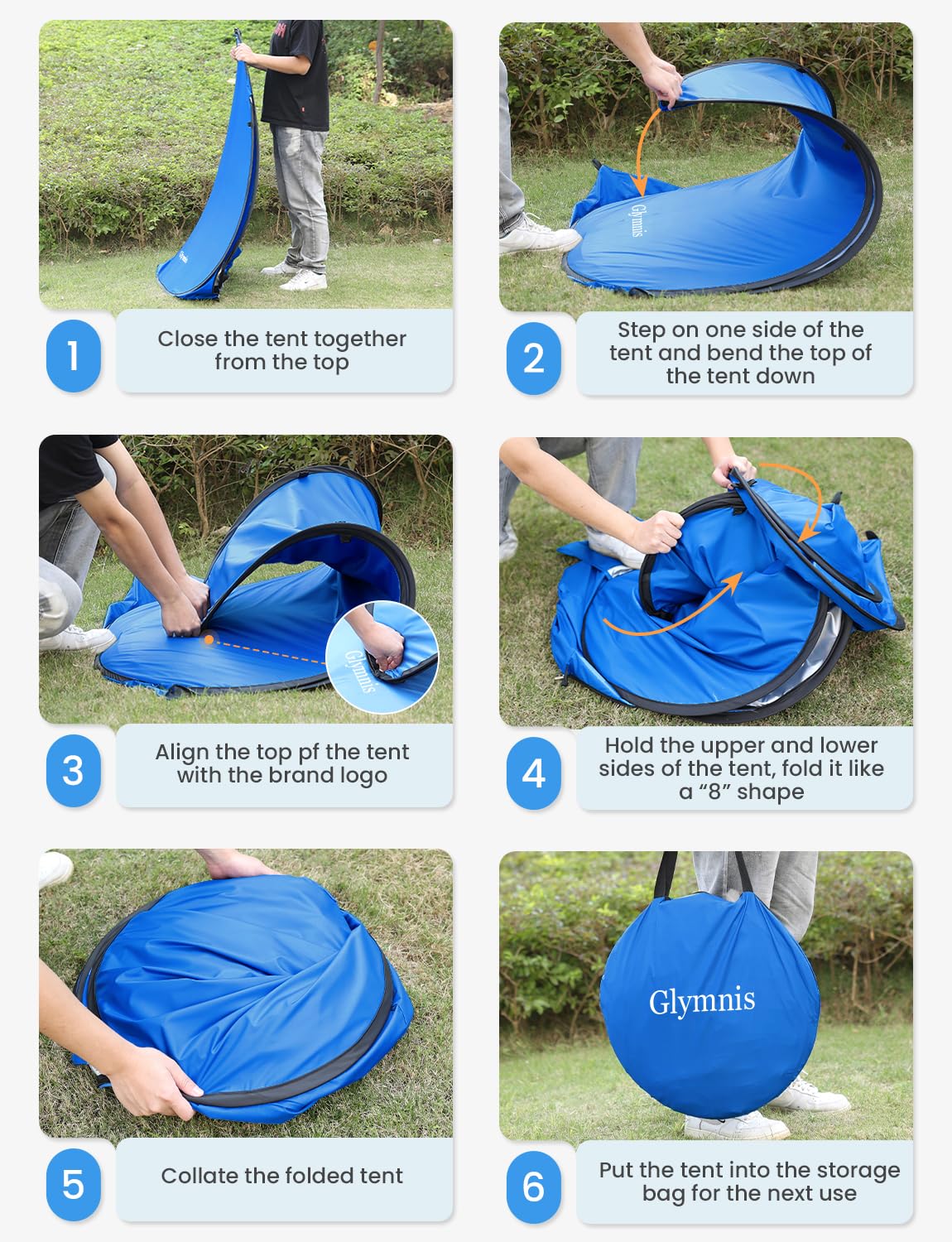 Glymnis

1

Close the tent together from the top

Glymnis

2

Step on one side of the tent and bend the top of the tent down

Glymnis

3

Align the top pf the tent with the brand logo

4

Hold the upper and lower sides of the tent, fold it like a “8” shape

5

Collate the folded tent

Glymnis

6

Put the tent into the storage bag for the next use