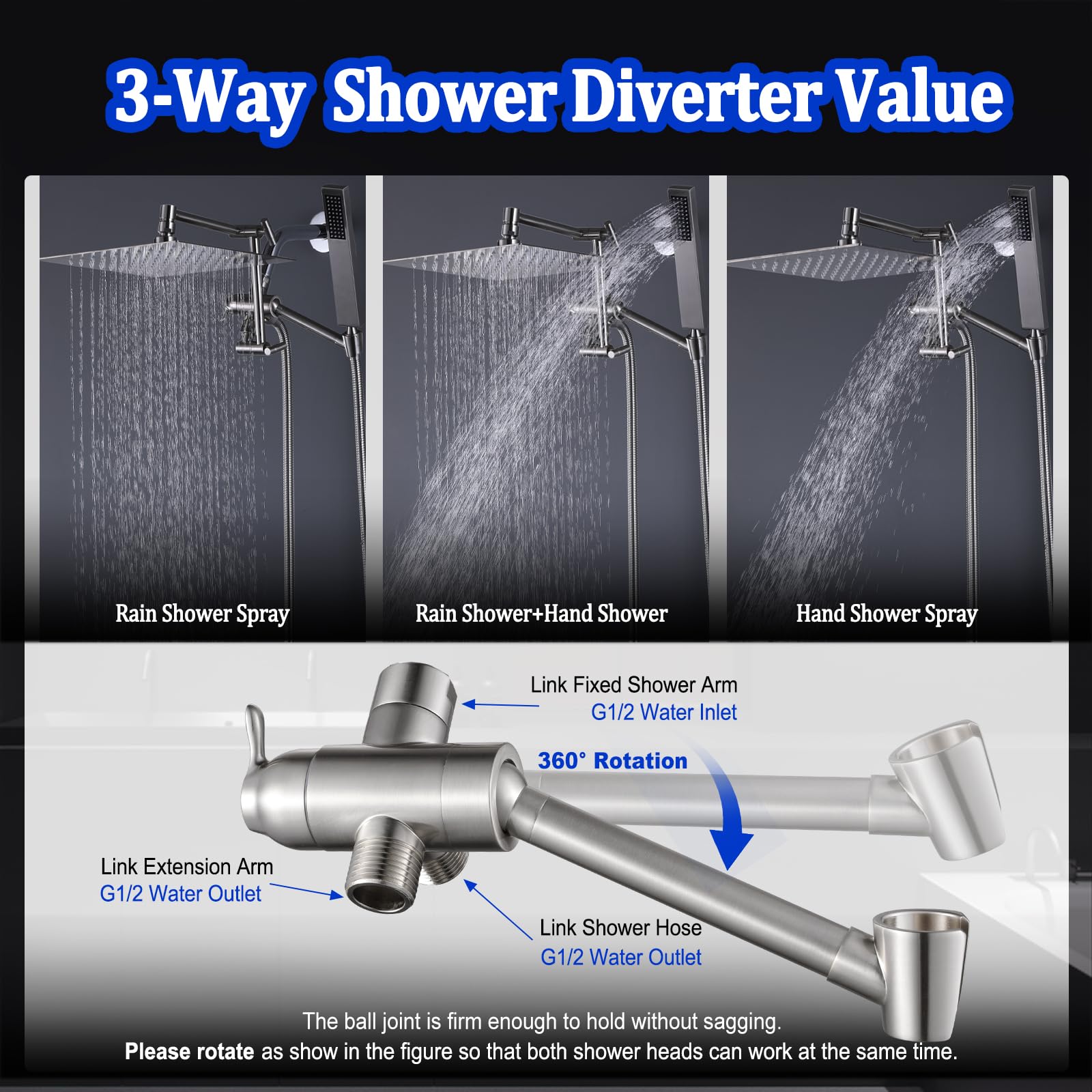 3-Way Shower Diverter Value

Rain Shower Spray

Rain Shower+Hand Shower

Hand Shower Spray

Link Fixed Shower Arm
G1/2 Water Inlet

360° Rotation

Link Extension Arm
G1/2 Water Outlet

Link Shower Hose
G1/2 Water Outlet

The ball joint is firm enough to hold without sagging.
Please rotate as show in the figure so that both shower heads can work at the same time.